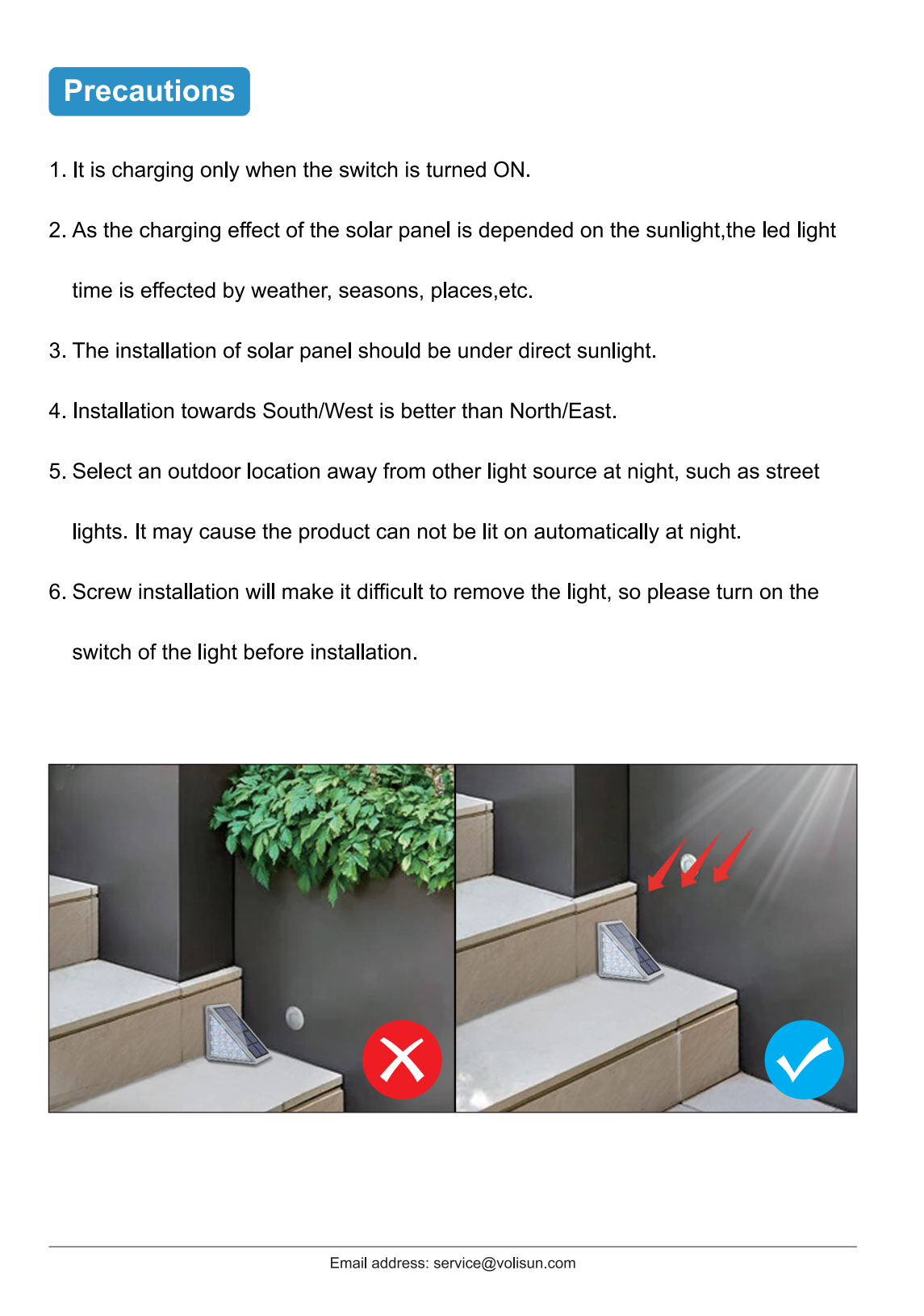 Precautions

1. It is charging only when the switch is turned ON.

2. As the charging effect of the solar panel is depended on the sunlight,the led light time is effected by weather, seasons, places,etc.

3. The installation of solar panel should be under direct sunlight.

4. Installation towards South/West is better than North/East.

5. Select an outdoor location away from other light source at night, such as street lights. It may cause the product can not be lit on automatically at night.

6. Screw installation will make it difficult to remove the light, so please turn on the switch of the light before installation.

Email address: service@volisun.com