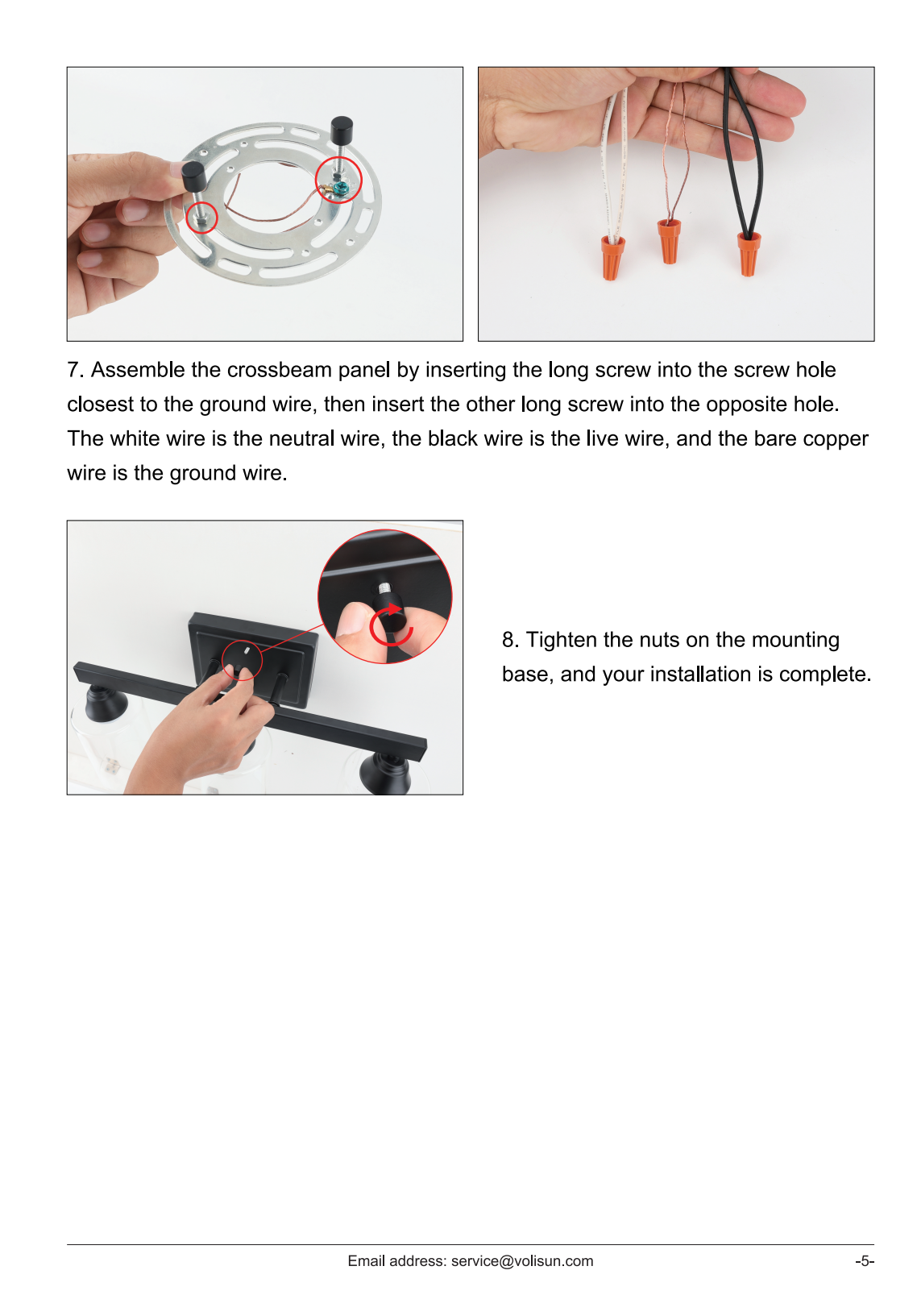 7. Assemble the crossbeam panel by inserting the long screw into the screw hole closest to the ground wire, then insert the other long screw into the opposite hole. The white wire is the neutral wire, the black wire is the live wire, and the bare copper wire is the ground wire.

8. Tighten the nuts on the mounting base, and your installation is complete.

Email address: service@volisun.com

-5-