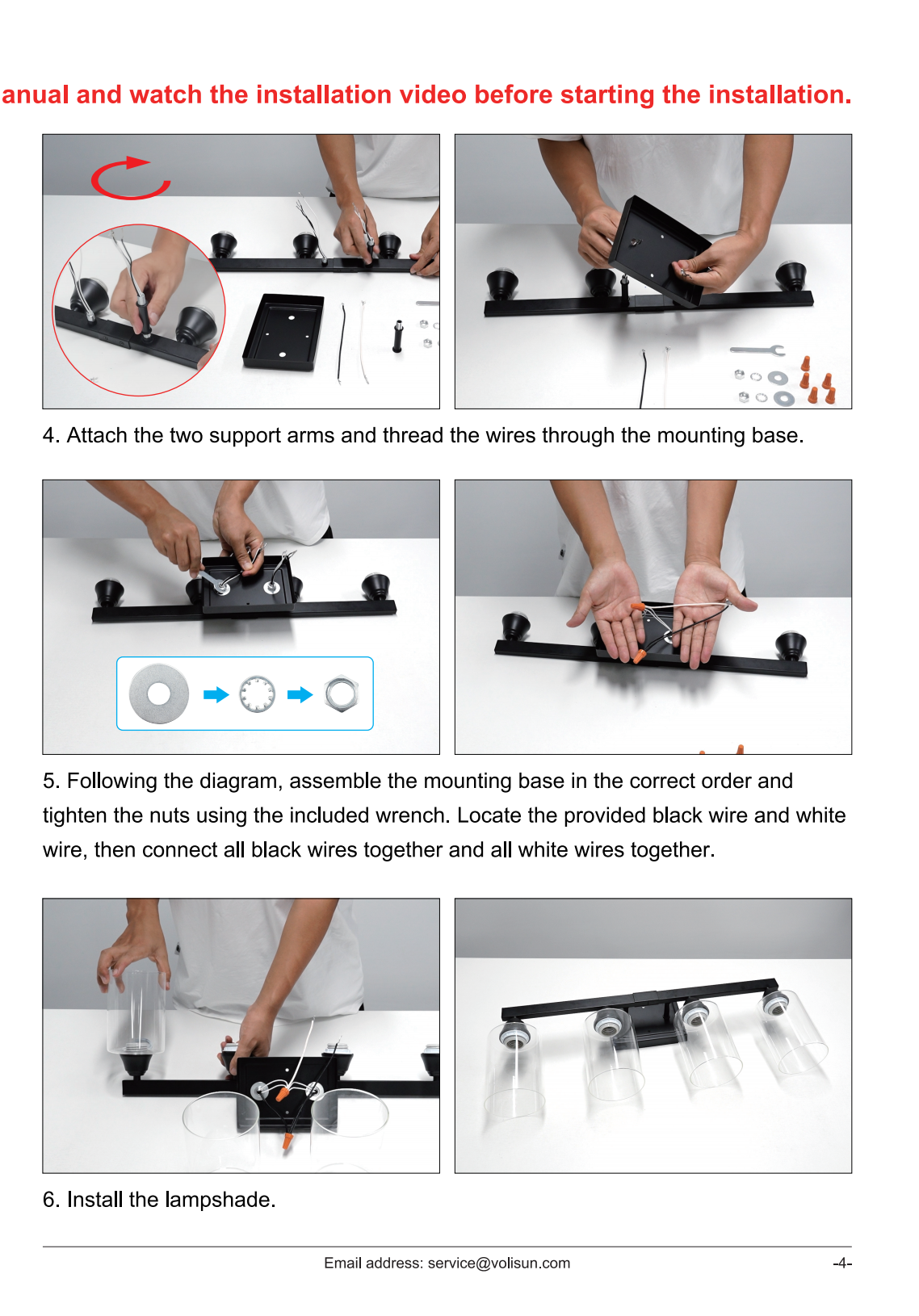 anual and watch the installation video before starting the installation.

4. Attach the two support arms and thread the wires through the mounting base.

5. Following the diagram, assemble the mounting base in the correct order and tighten the nuts using the included wrench. Locate the provided black wire and white wire, then connect all black wires together and all white wires together.

6. Install the lampshade.

Email address: service@volisun.com

-4-