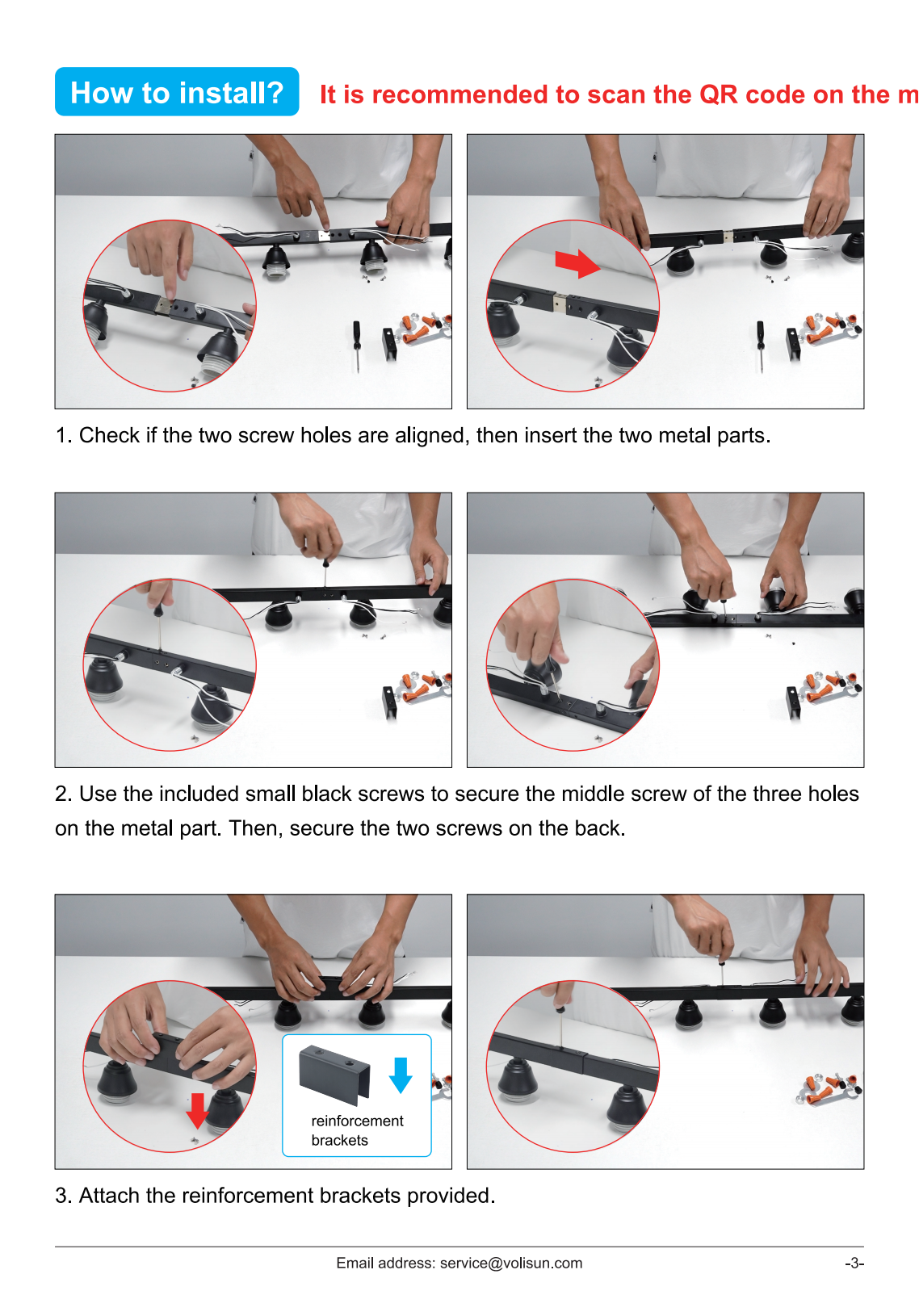 How to install?

It is recommended to scan the QR code on the m

1. Check if the two screw holes are aligned, then insert the two metal parts.

2. Use the included small black screws to secure the middle screw of the three holes on the metal part. Then, secure the two screws on the back.

reinforcement brackets

3. Attach the reinforcement brackets provided.

Email address: service@volisun.com

-3-