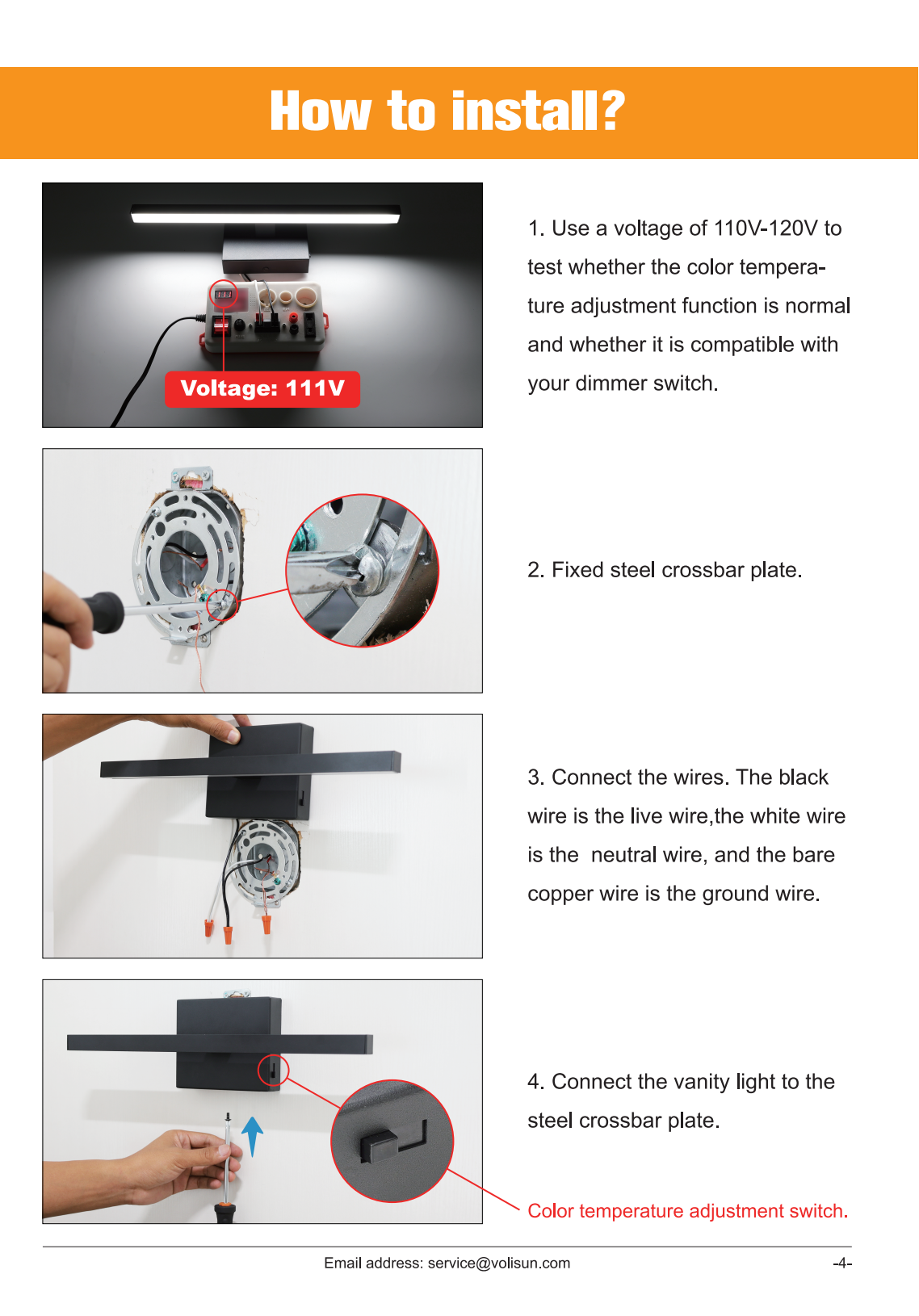 How to install?

Voltage: 111V

1. Use a voltage of 110V-120V to test whether the color temperature adjustment function is normal and whether it is compatible with your dimmer switch.

2. Fixed steel crossbar plate.

3. Connect the wires. The black wire is the live wire,the white wire is the  neutral wire, and the bare copper wire is the ground wire.

4. Connect the vanity light to the steel crossbar plate.

Color temperature adjustment switch.

Email address: service@volisun.com

-4-