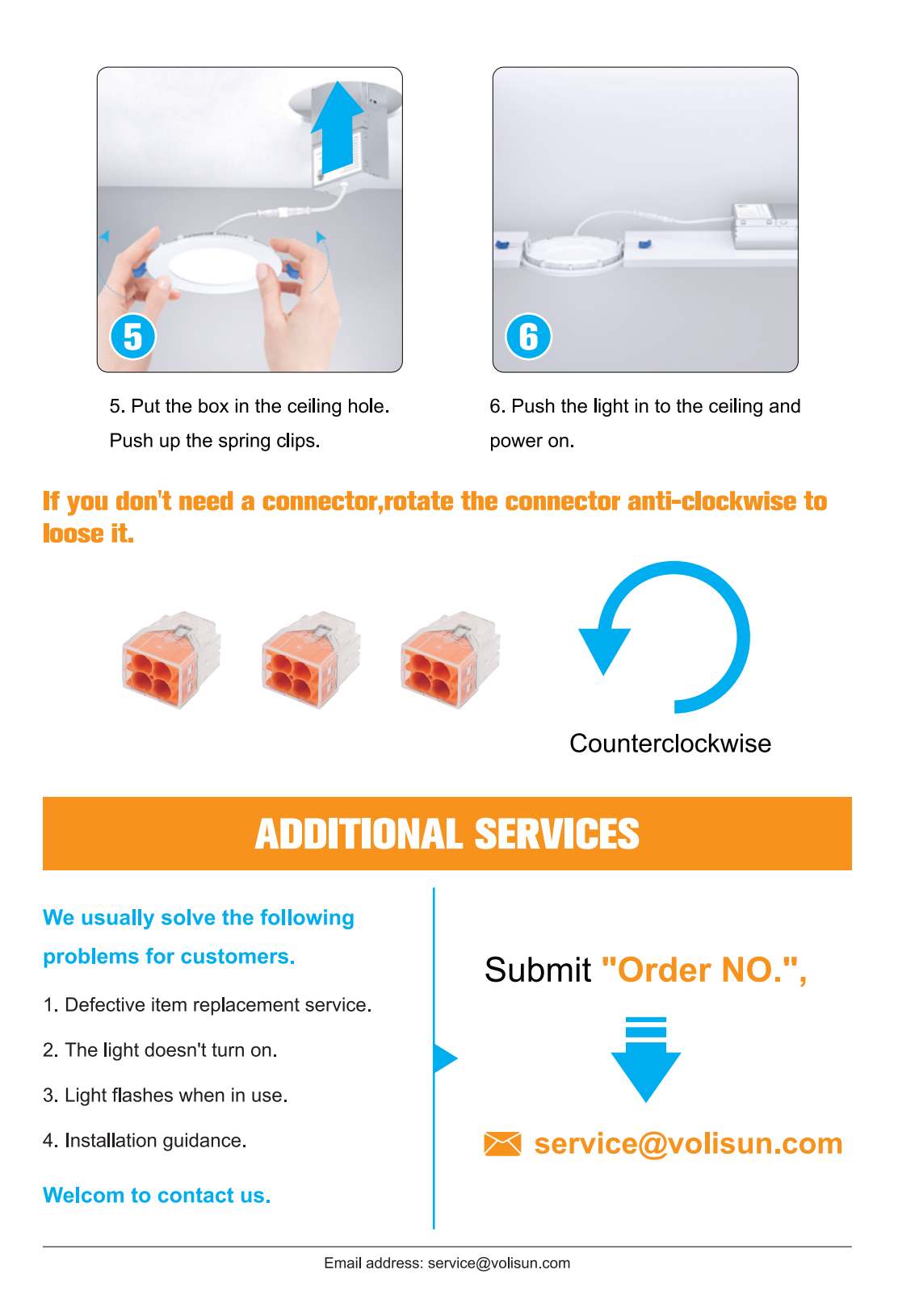 5

6

5. Put the box in the ceiling hole. Push up the spring clips.

6. Push the light in to the ceiling and power on.

If you don't need a connector,rotate the connector anti-clockwise to loose it.

Counterclockwise

ADDITIONAL SERVICES

We usually solve the following problems for customers.

1. Defective item replacement service.

2. The light doesn't turn on.

3. Light flashes when in use.

4. Installation guidance.

Welcom to contact us.

Submit "Order NO.",

service@volisun.com

Email address: service@volisun.com