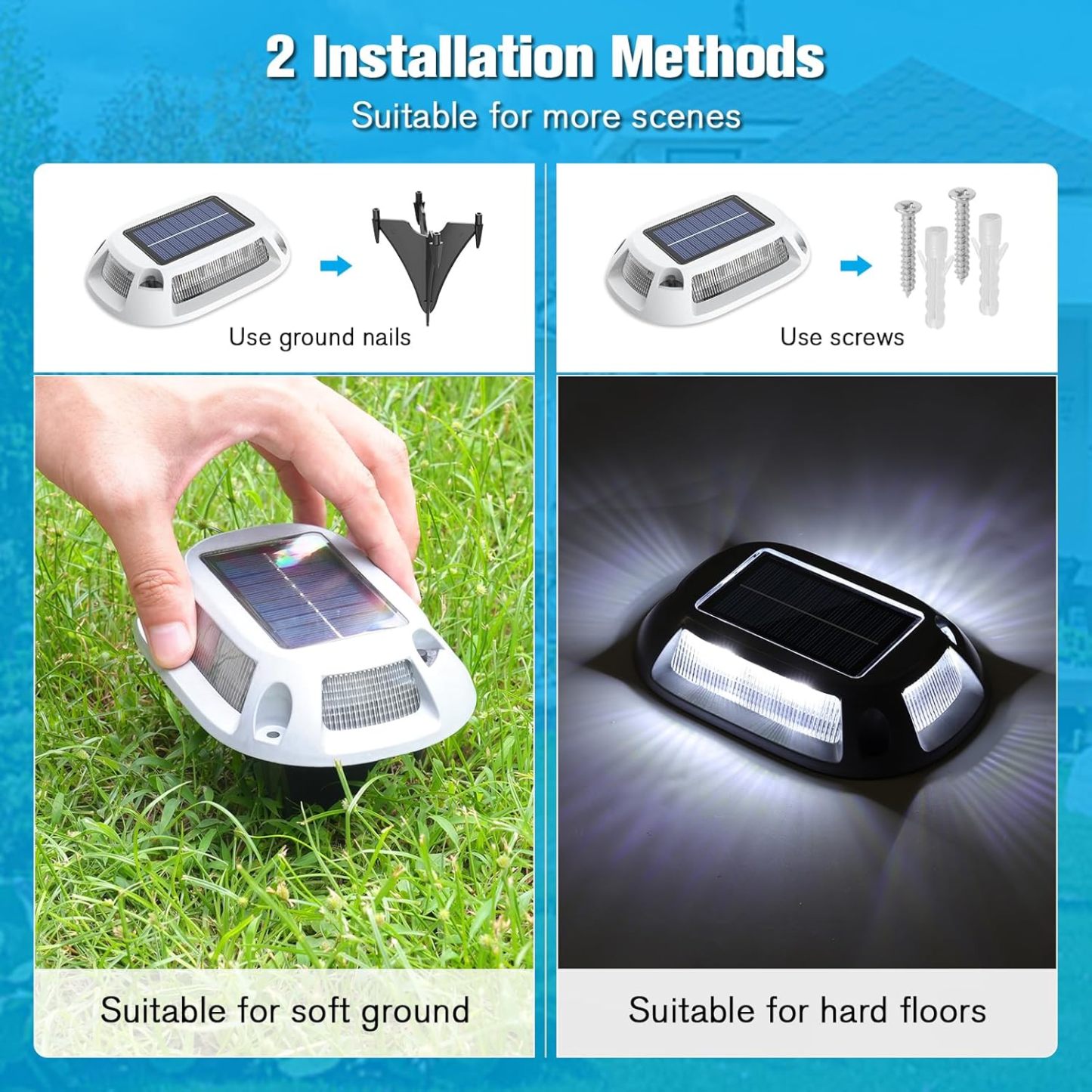 2 Installation Methods

Suitable for more scenes

Use ground nails

Suitable for soft ground

Use screws

Suitable for hard floors