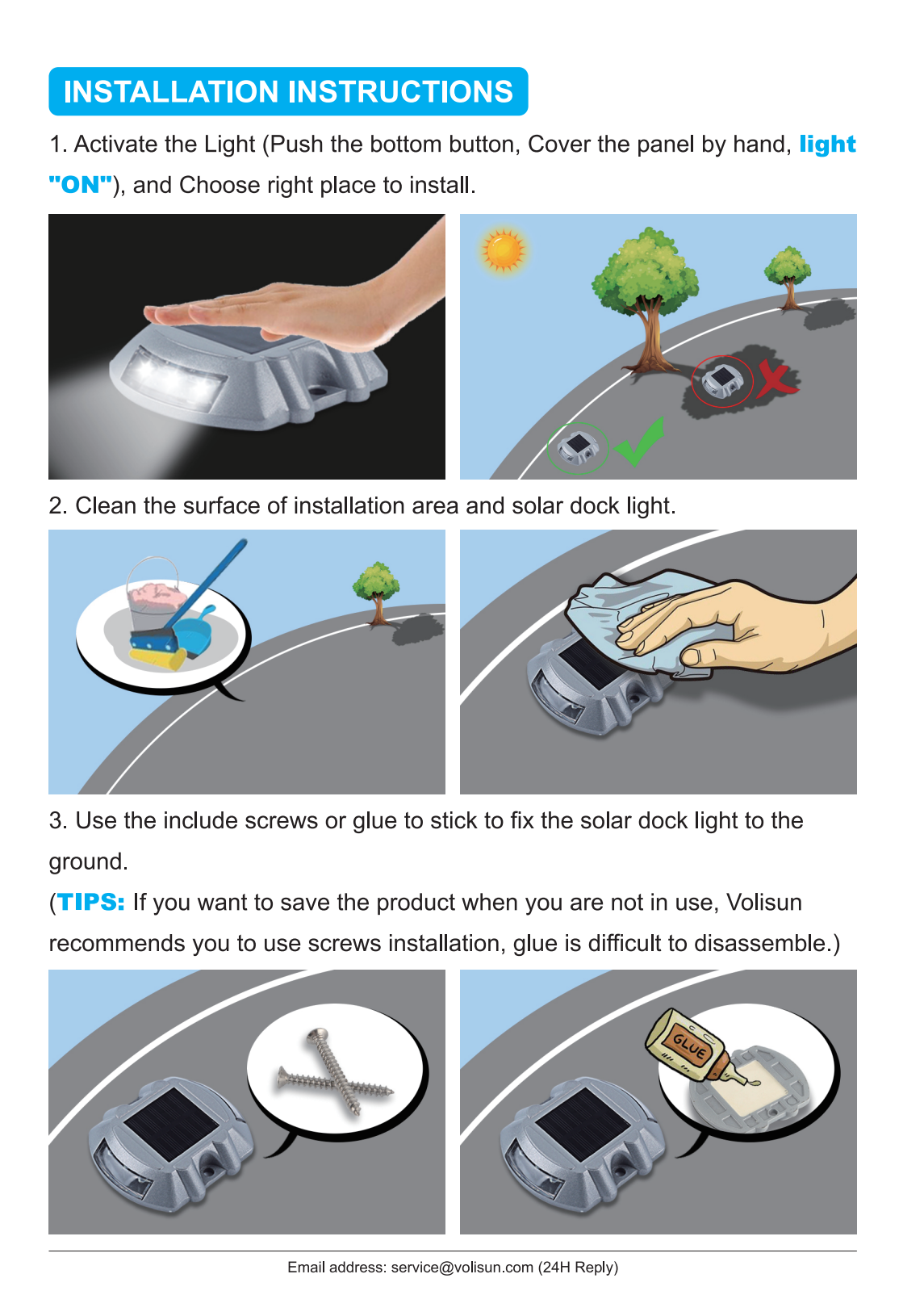 INSTALLATION INSTRUCTIONS

1. Activate the Light (Push the bottom button, Cover the panel by hand, light "ON"), and Choose right place to install.

2. Clean the surface of installation area and solar dock light.

3. Use the include screws or glue to stick to fix the solar dock light to the ground.

(TIPS: If you want to save the product when you are not in use, Volisun recommends you to use screws installation, glue is difficult to disassemble.)

GLUE

Email address: service@volisun.com (24H Reply)