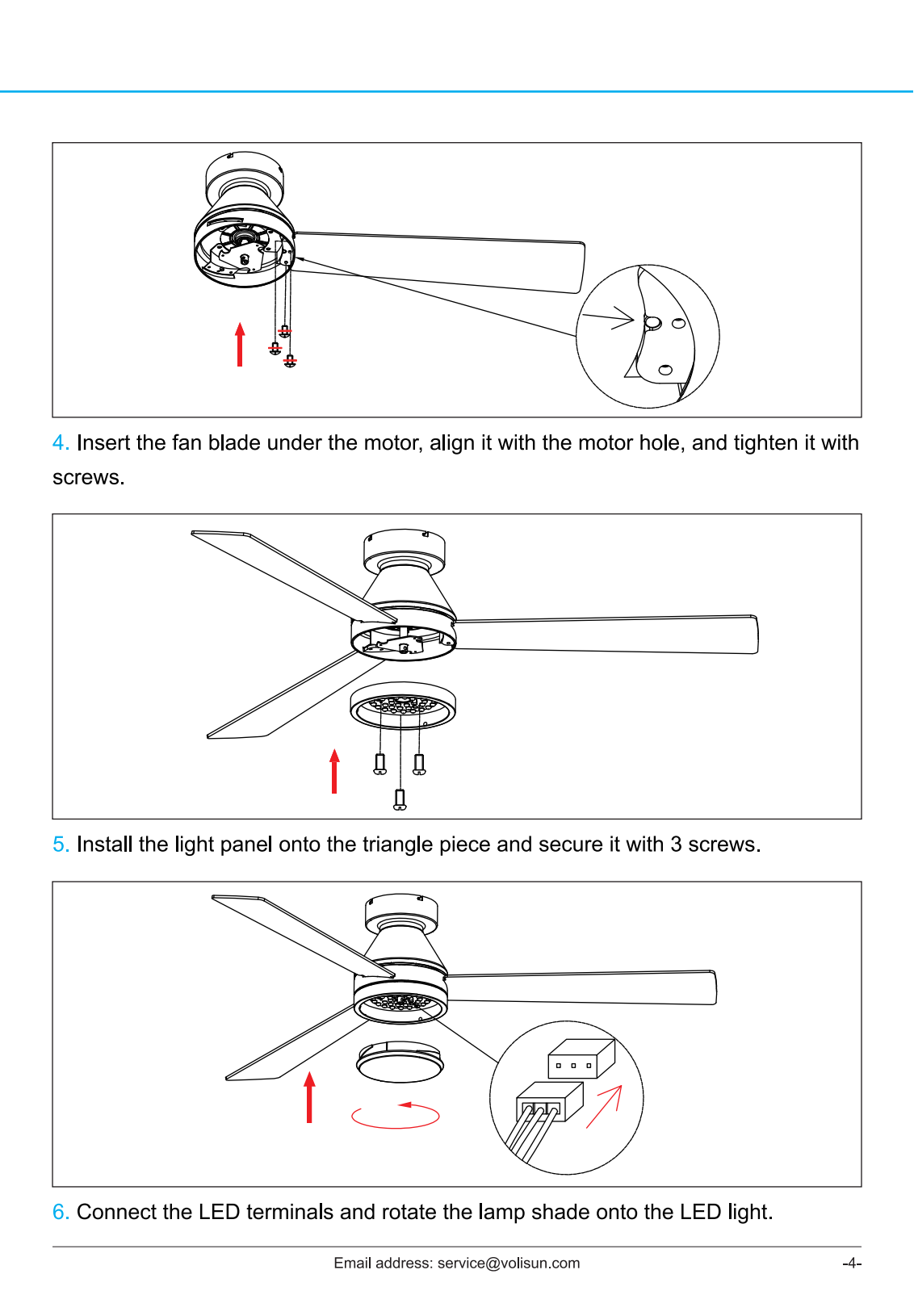 4. Insert the fan blade under the motor, align it with the motor hole, and tighten it with screws.

5. Install the light panel onto the triangle piece and secure it with 3 screws.

6. Connect the LED terminals and rotate the lamp shade onto the LED light.

Email address: service@volisun.com

-4-