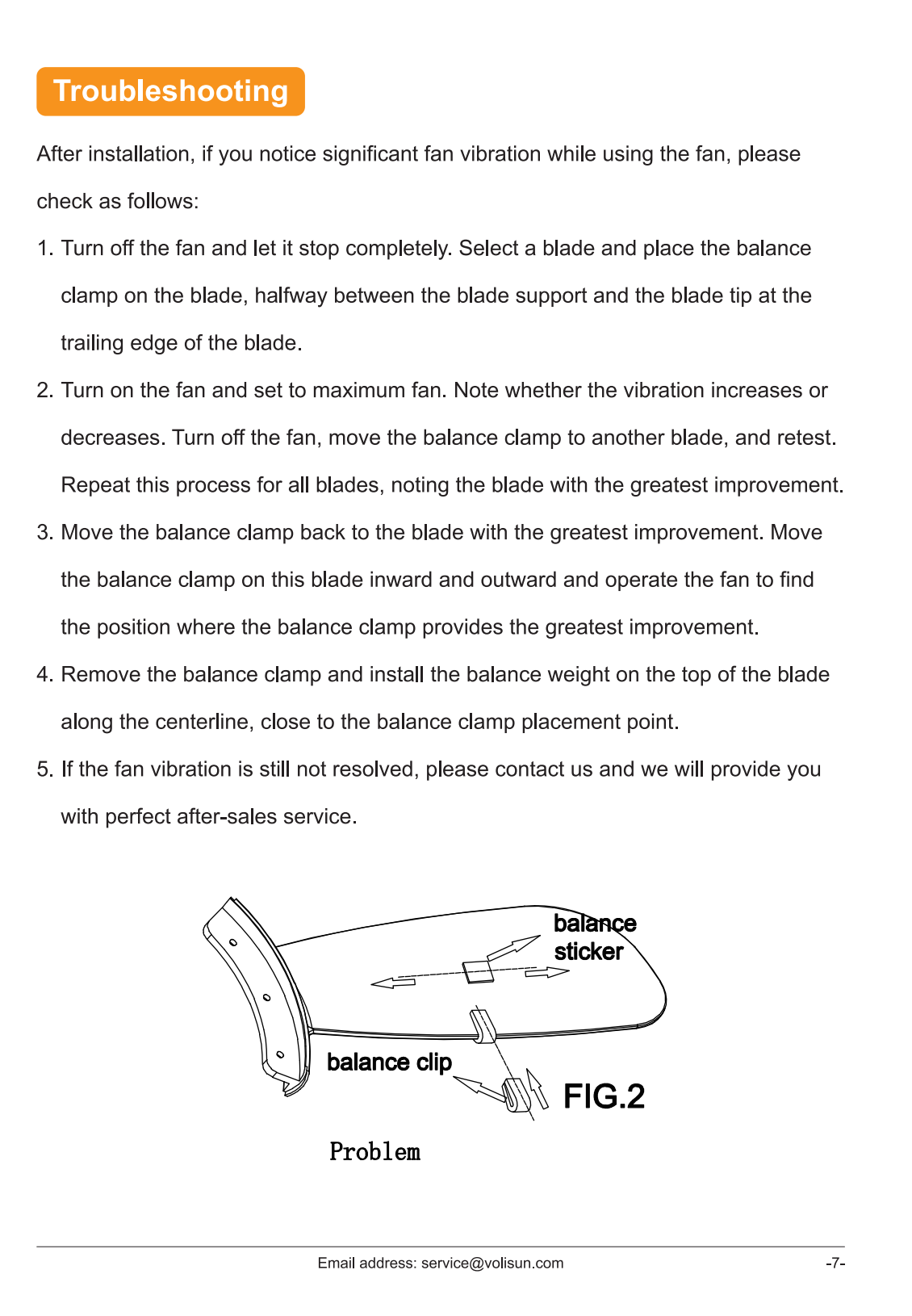 Troubleshooting

After installation, if you notice significant fan vibration while using the fan, please check as follows:

1. Turn off the fan and let it stop completely. Select a blade and place the balance clamp on the blade, halfway between the blade support and the blade tip at the trailing edge of the blade.

2. Turn on the fan and set to maximum fan. Note whether the vibration increases or decreases. Turn off the fan, move the balance clamp to another blade, and retest. Repeat this process for all blades, noting the blade with the greatest improvement.

3. Move the balance clamp back to the blade with the greatest improvement. Move the balance clamp on this blade inward and outward and operate the fan to find the position where the balance clamp provides the greatest improvement.

4. Remove the balance clamp and install the balance weight on the top of the blade along the centerline, close to the balance clamp placement point.

5. If the fan vibration is still not resolved, please contact us and we will provide you with perfect after-sales service.

balance sticker

balance clip

FIG.2

Problem

Email address: service@volisun.com

-7-