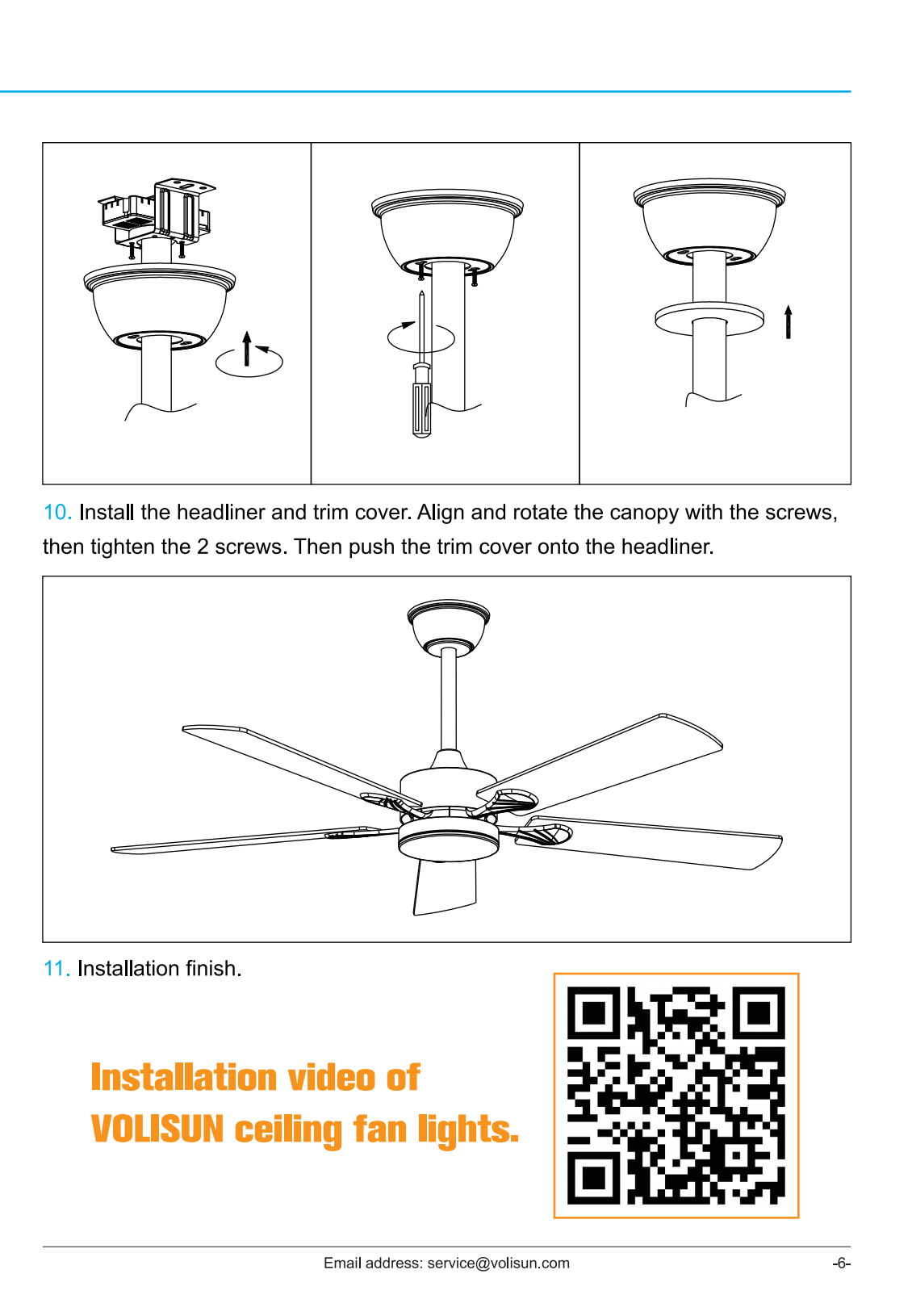 10. Install the headliner and trim cover. Align and rotate the canopy with the screws, then tighten the 2 screws. Then push the trim cover onto the headliner.

11. Installation finish.

Installation video of VOLISUN ceiling fan lights.

Email address: service@volisun.com

-6-