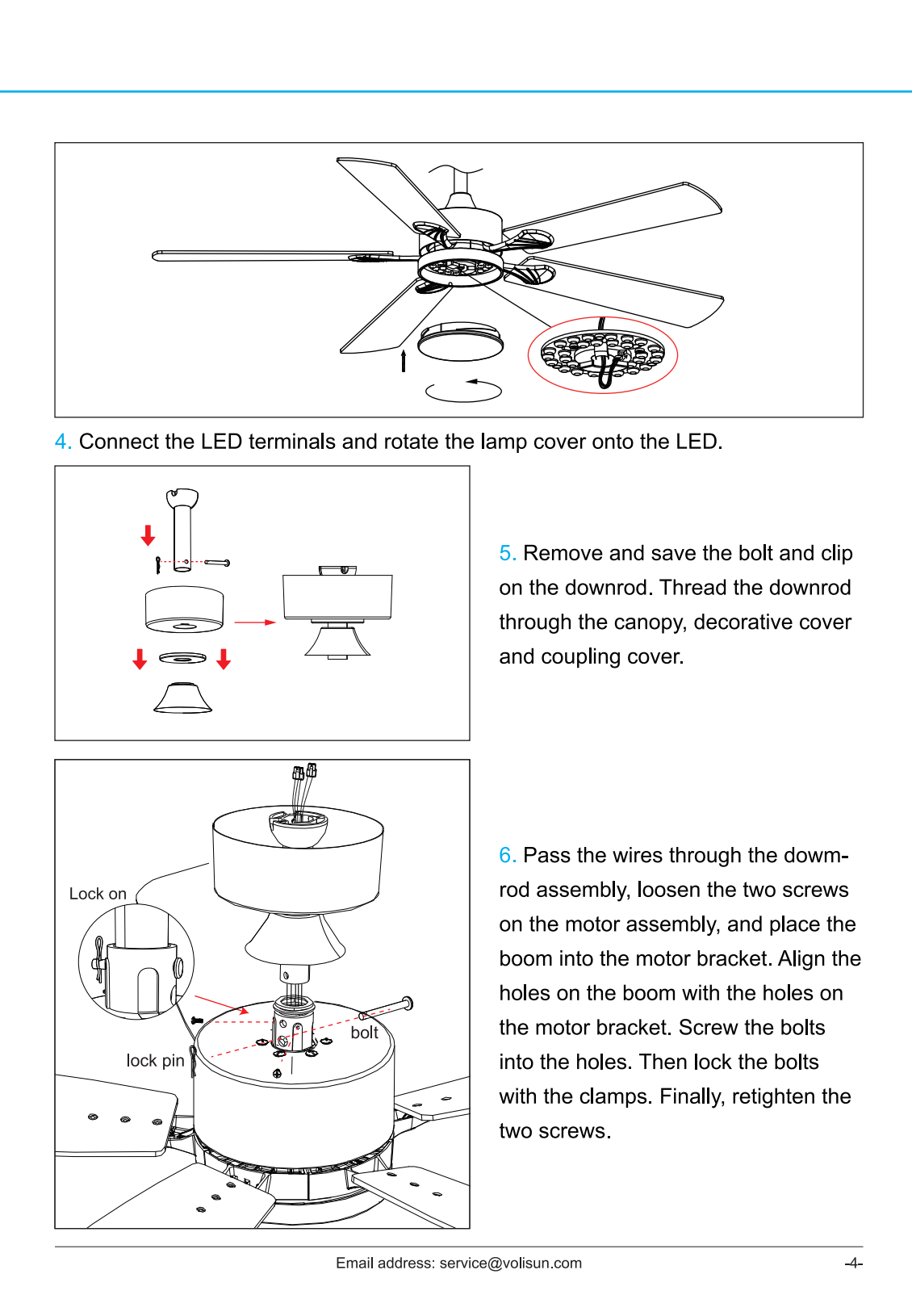 4. Connect the LED terminals and rotate the lamp cover onto the LED.

5. Remove and save the bolt and clip on the downrod. Thread the downrod through the canopy, decorative cover and coupling cover.

Lock on

bolt

lock pin

6. Pass the wires through the dowmrod assembly, loosen the two screws on the motor assembly, and place the boom into the motor bracket. Align the holes on the boom with the holes on the motor bracket. Screw the bolts into the holes. Then lock the bolts with the clamps. Finally, retighten the two screws.

Email address: service@volisun.com

-4-