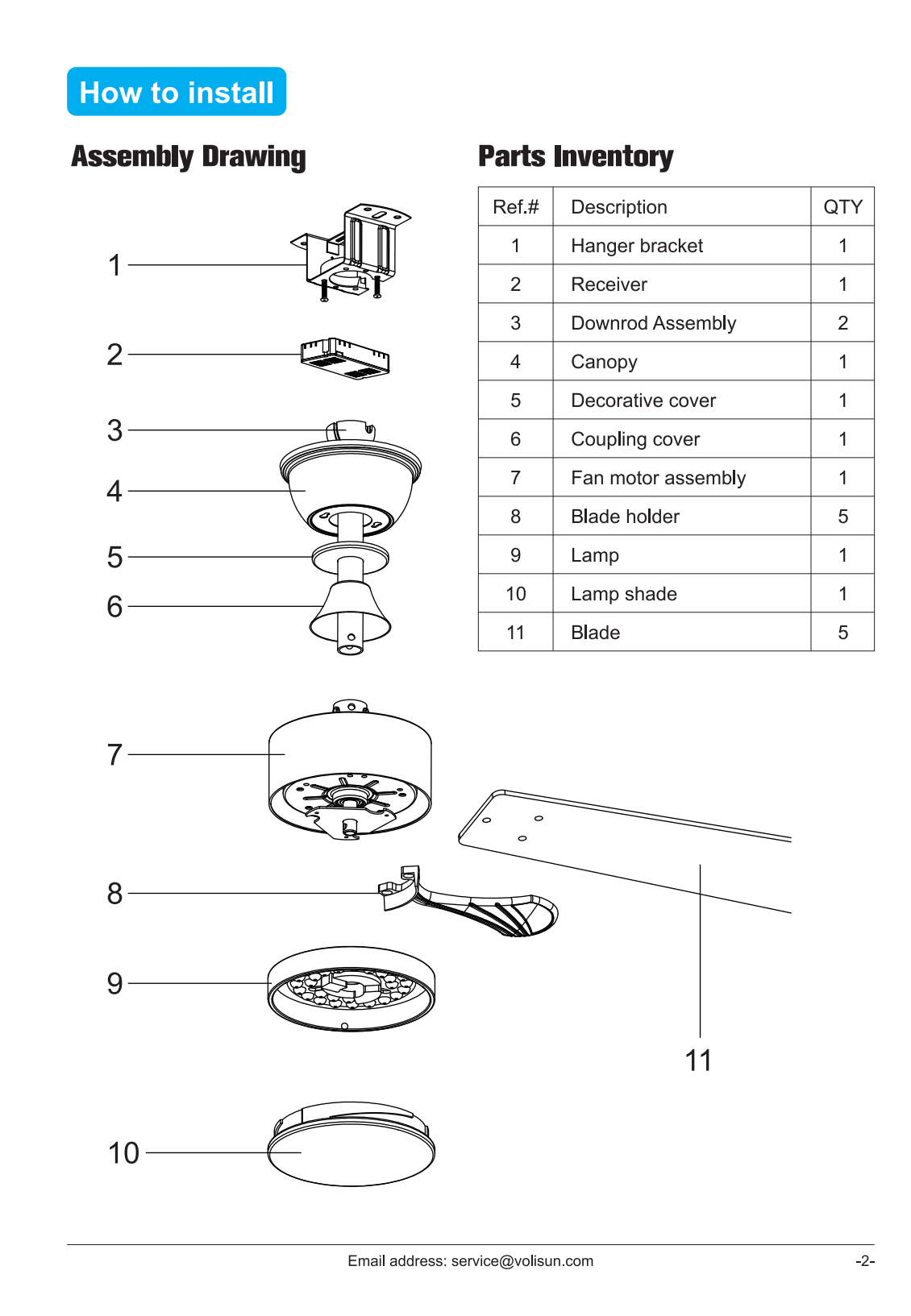 How to install

Assembly Drawing

1

2

3

4

5

6

7

8

9

10

11

Parts Inventory

| Ref.# | Description | QTY |
|---|---|---|
| 1 | Hanger bracket | 1 |
| 2 | Receiver | 1 |
| 3 | Downrod Assembly | 2 |
| 4 | Canopy | 1 |
| 5 | Decorative cover | 1 |
| 6 | Coupling cover | 1 |
| 7 | Fan motor assembly | 1 |
| 8 | Blade holder | 5 |
| 9 | Lamp | 1 |
| 10 | Lamp shade | 1 |
| 11 | Blade | 5 |

Email address: service@volisun.com

-2-