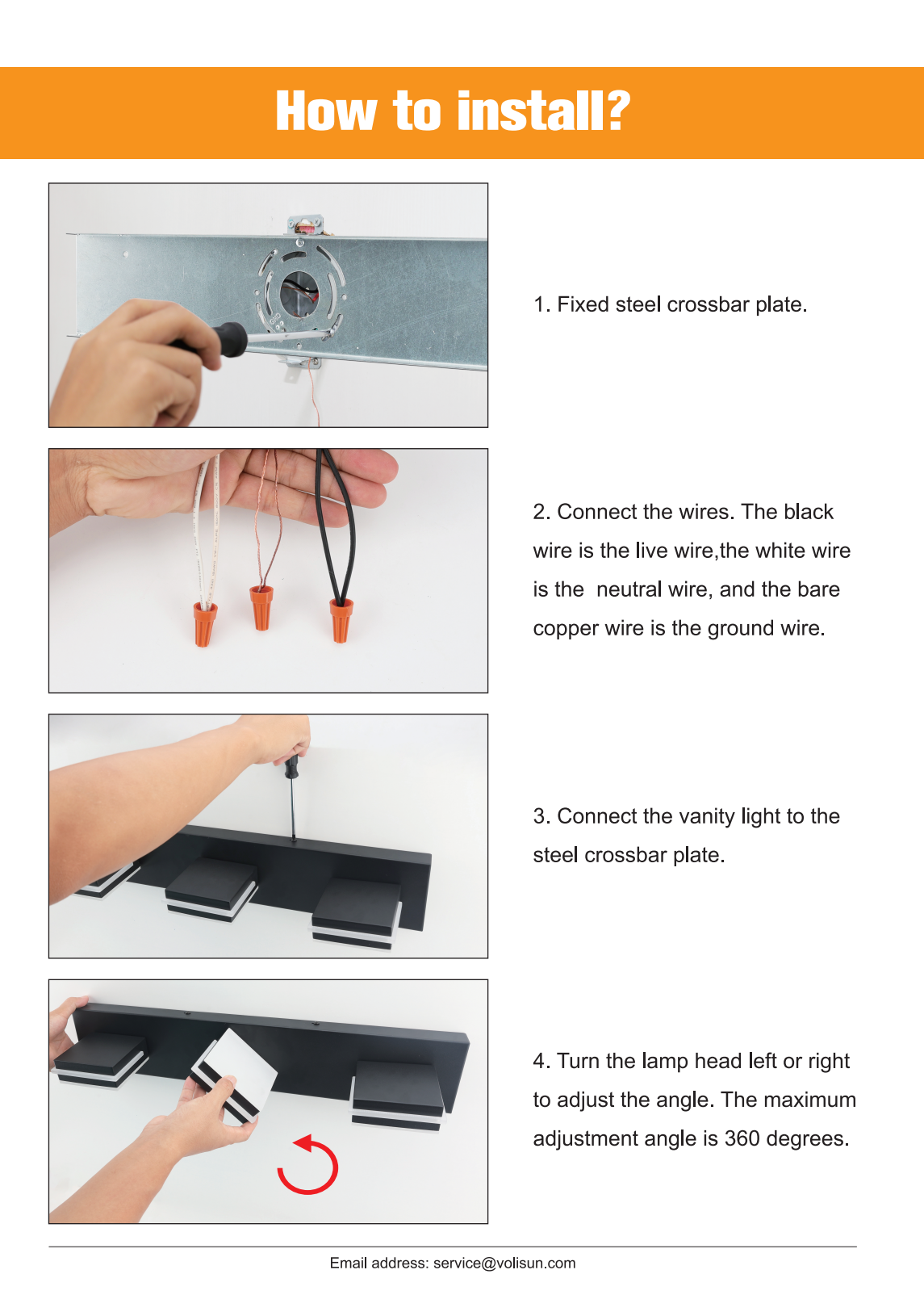 How to install?

1. Fixed steel crossbar plate.

2. Connect the wires. The black wire is the live wire,the white wire is the  neutral wire, and the bare copper wire is the ground wire.

3. Connect the vanity light to the steel crossbar plate.

4. Turn the lamp head left or right to adjust the angle. The maximum adjustment angle is 360 degrees.

Email address: service@volisun.com