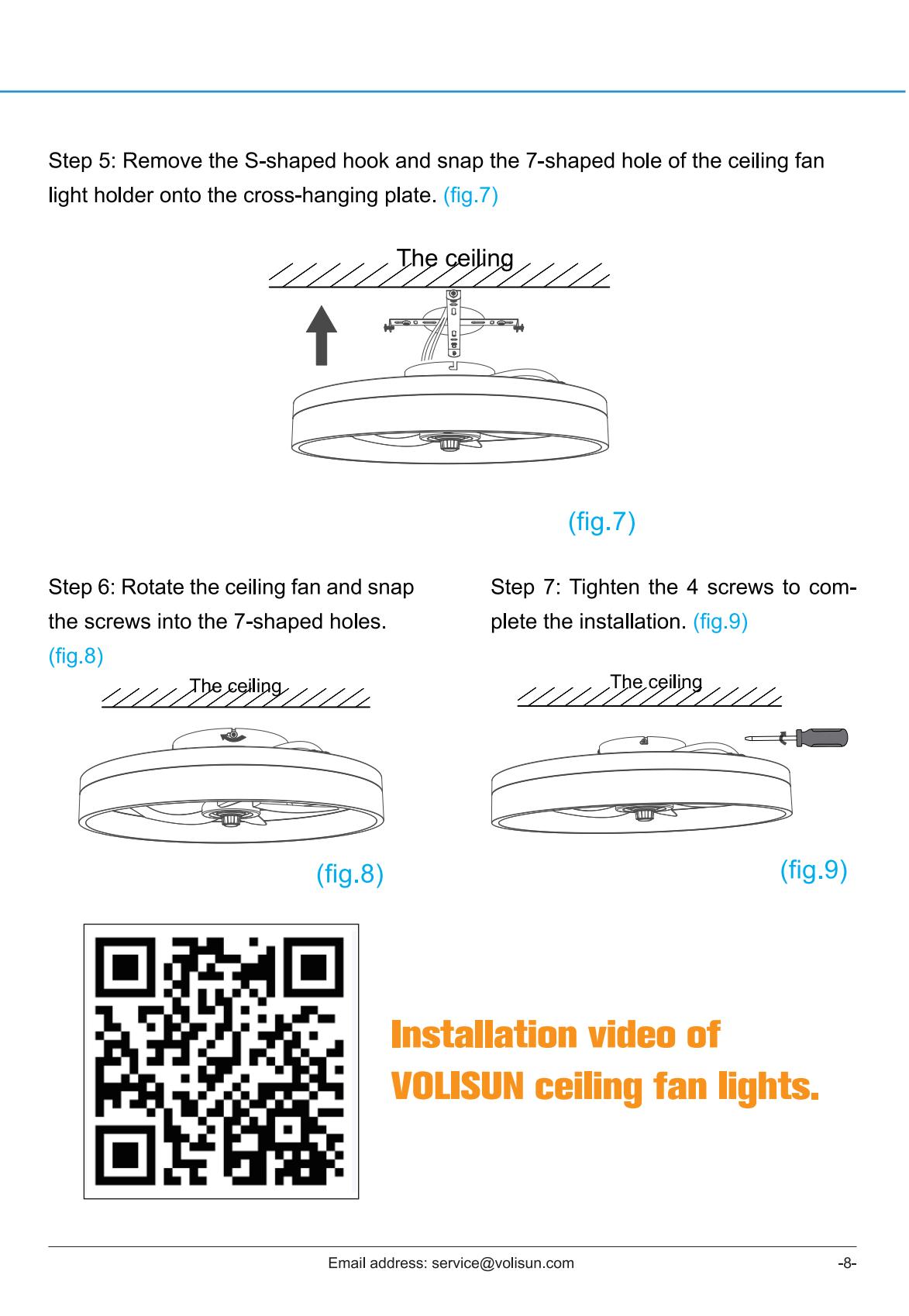 Step 5: Remove the S-shaped hook and snap the 7-shaped hole of the ceiling fan light holder onto the cross-hanging plate. (fig.7)

The ceiling

(fig.7)

Step 6: Rotate the ceiling fan and snap the screws into the 7-shaped holes. (fig.8)

The ceiling

(fig.8)

Step 7: Tighten the 4 screws to complete the installation. (fig.9)

The ceiling

(fig.9)

Installation video of VOLISUN ceiling fan lights.

Email address: service@volisun.com

-8-