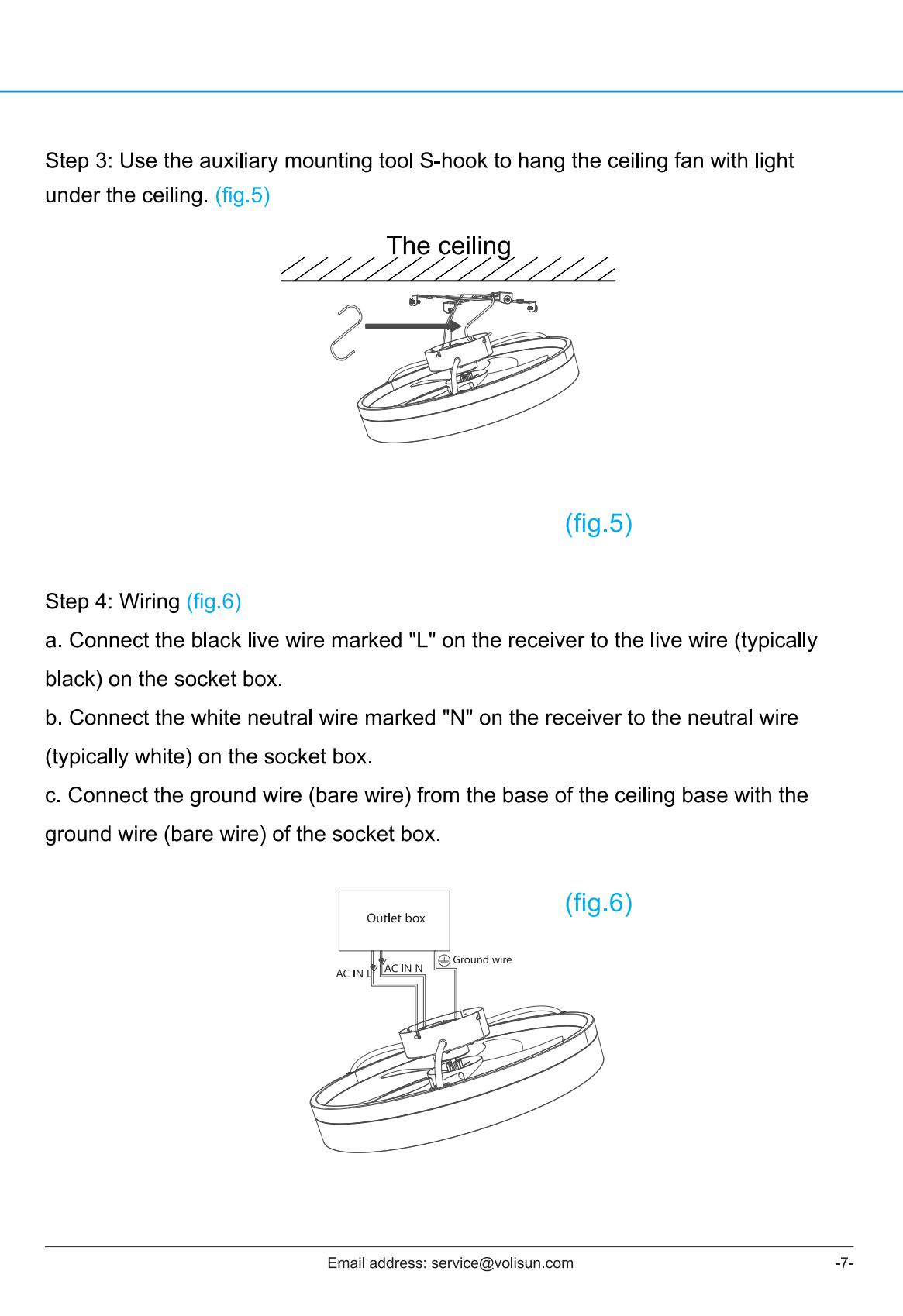 Step 3: Use the auxiliary mounting tool S-hook to hang the ceiling fan with light under the ceiling. (fig.5)

The ceiling

(fig.5)

Step 4: Wiring (fig.6)

a. Connect the black live wire marked "L" on the receiver to the live wire (typically black) on the socket box.

b. Connect the white neutral wire marked "N" on the receiver to the neutral wire (typically white) on the socket box.

c. Connect the ground wire (bare wire) from the base of the ceiling base with the ground wire (bare wire) of the socket box.

(fig.6)

Outlet box

AC IN L

AC IN N

Ground wire

Email address: service@volisun.com

-7-