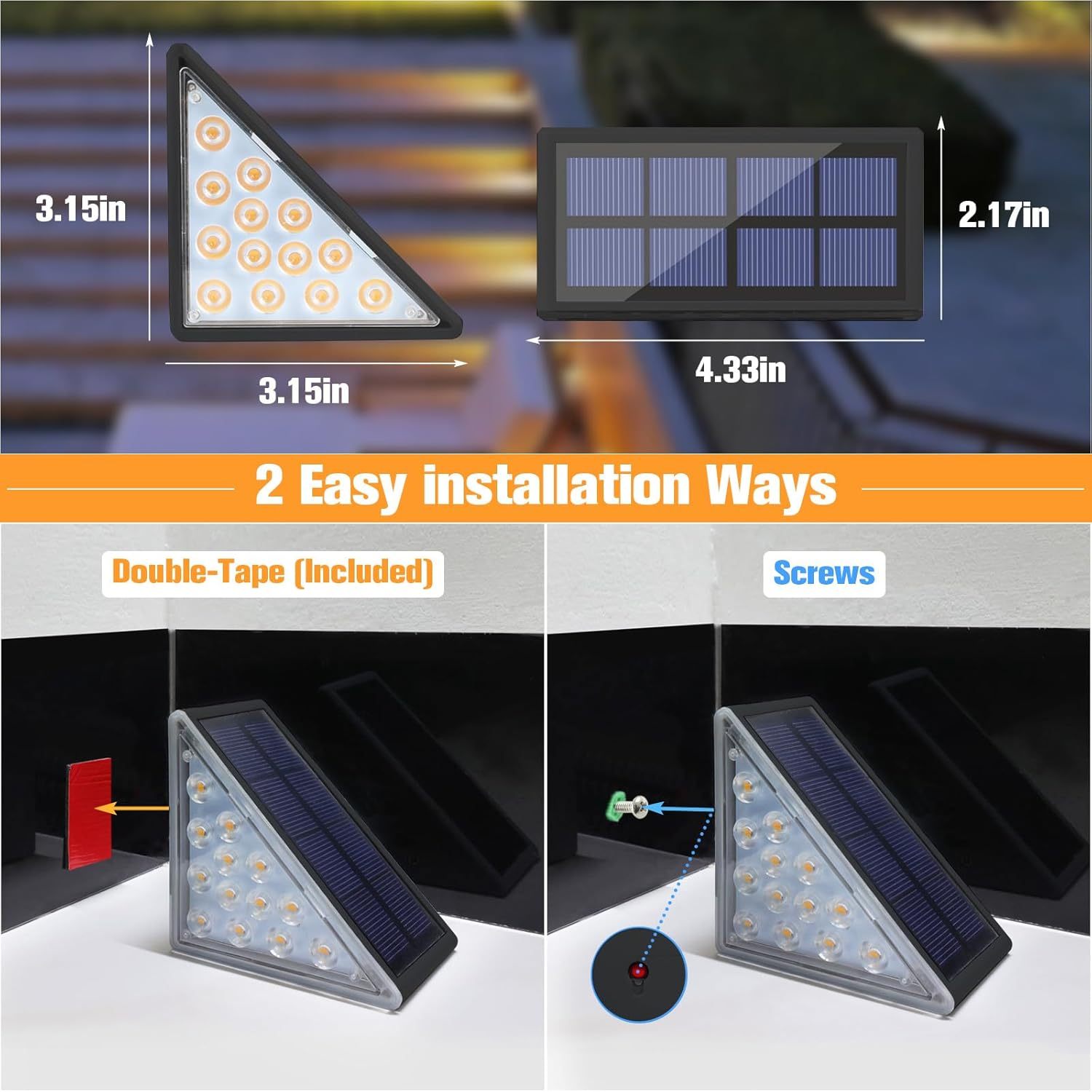 3.15in

3.15in

2.17in

4.33in

2 Easy installation Ways

Double-Tape (Included)

Screws