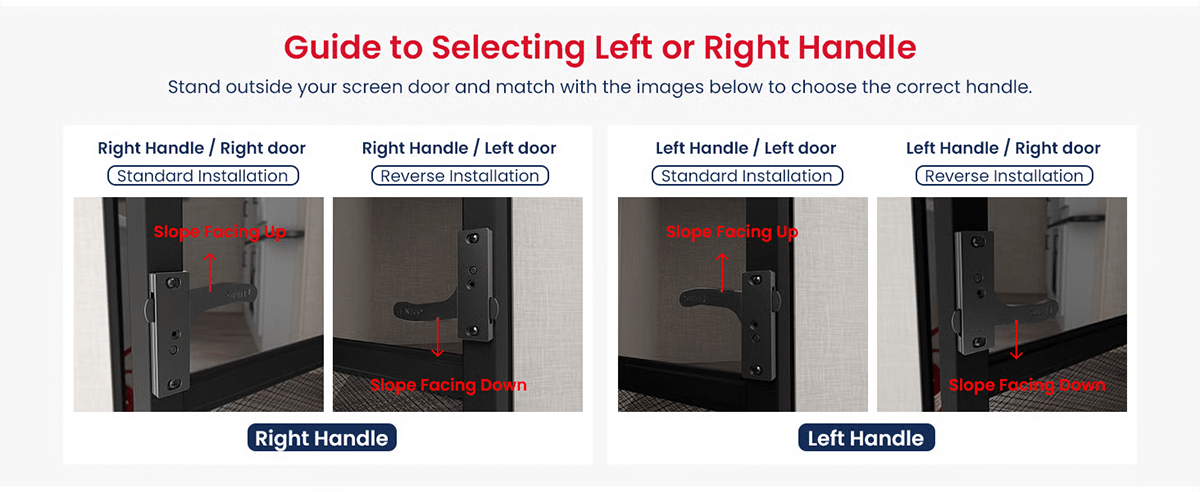 Guide to Selecting Left or Right Handle

Stand outside your screen door and match with the images below to choose the correct handle.

Right Handle / Right door
Standard Installation

Slope Facing Up

Right Handle / Left door
Reverse Installation

Slope Facing Down

Right Handle

Left Handle / Left door
Standard Installation

Slope Facing Up

Left Handle / Right door
Reverse Installation

Slope Facing Down

Left Handle