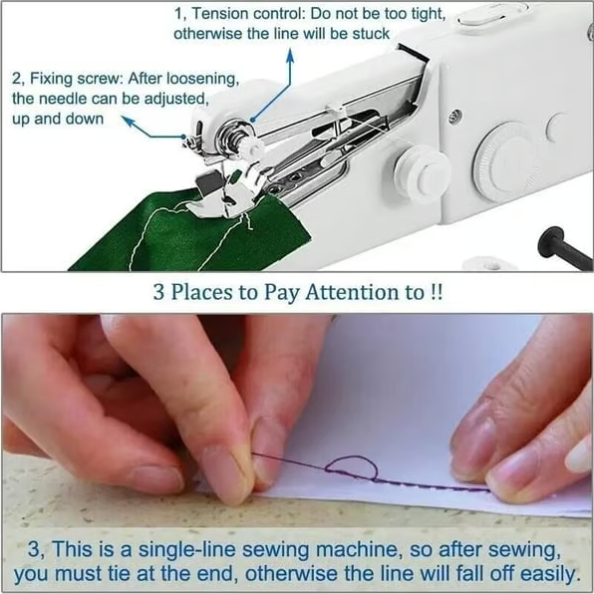 1, Tension control: Do not be too tight, otherwise the line will be stuck

2, Fixing screw: After loosening, the needle can be adjusted, up and down

3 Places to Pay Attention to !!

3, This is a single-line sewing machine, so after sewing, you must tie at the end, otherwise the line will fall off easily.