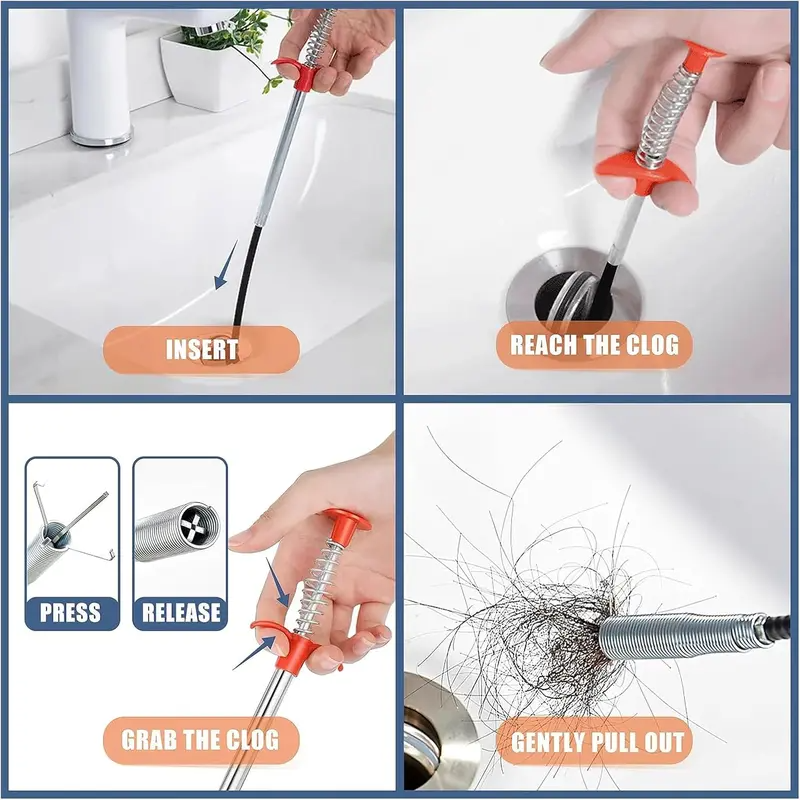 INSERT

REACH THE CLOG

PRESS

RELEASE

GRAB THE CLOG

GENTLY PULL OUT