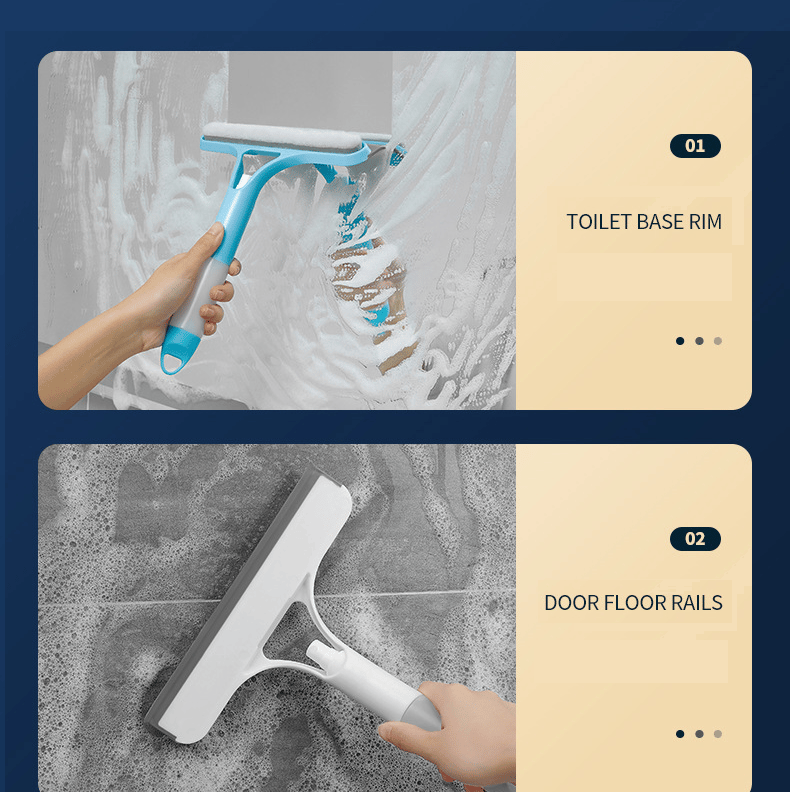 01

TOILET BASE RIM

02

DOOR FLOOR RAILS