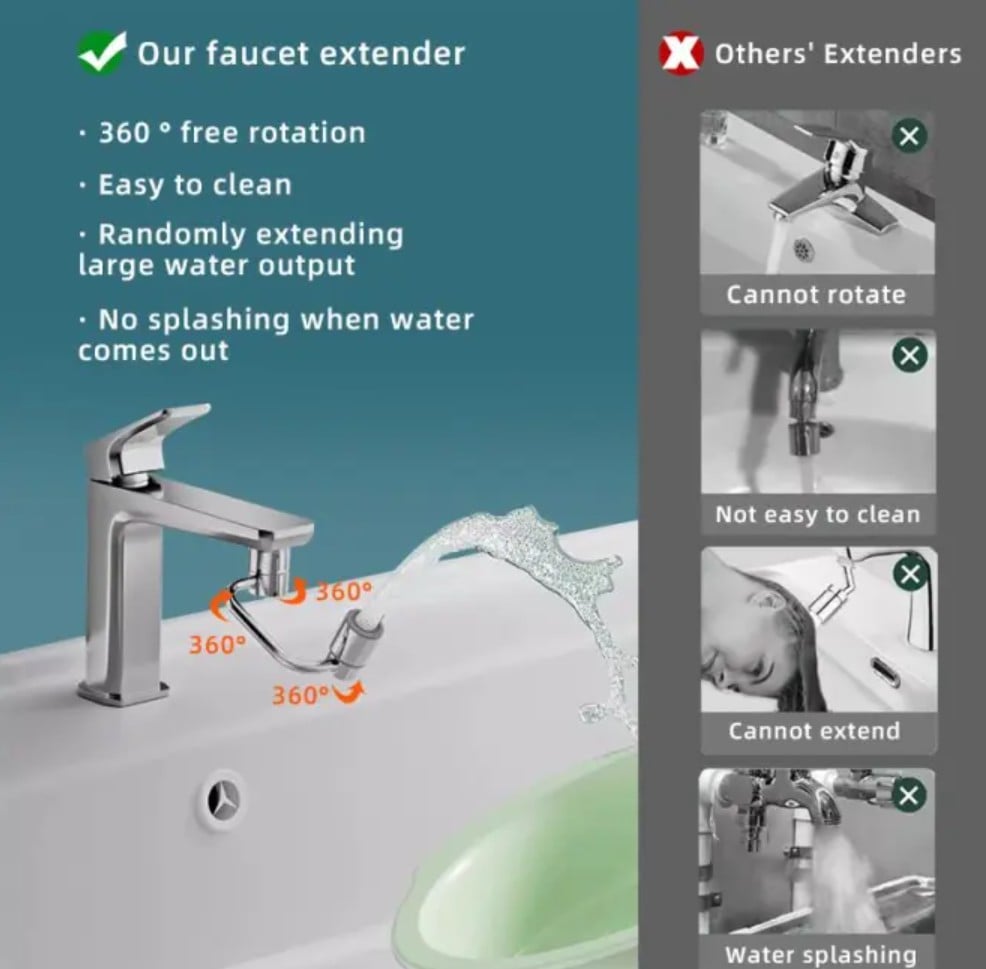 Our faucet extender

· 360 ° free rotation

· Easy to clean

· Randomly extending large water output

· No splashing when water comes out

360°

360°

360°

Others' Extenders

Cannot rotate

Not easy to clean

Cannot extend

Water splashing