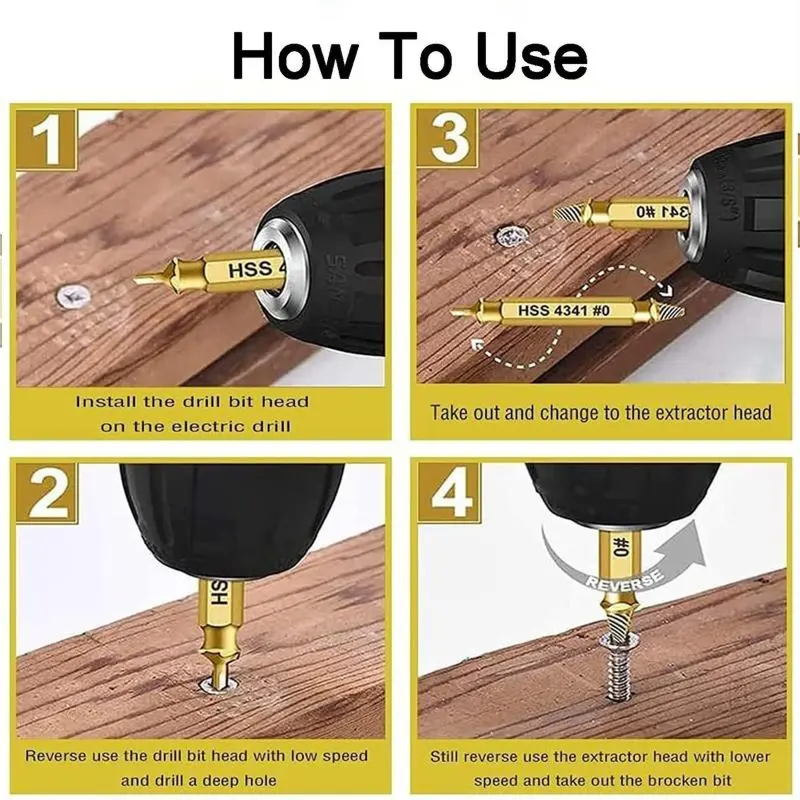 How To Use

1

HSS 4

Install the drill bit head on the electric drill

3

341 #0

HSS 4341 #0

Take out and change to the extractor head

2

HS

Reverse use the drill bit head with low speed and drill a deep hole

4

#0

REVERSE

Still reverse use the extractor head with lower speed and take out the brocken bit