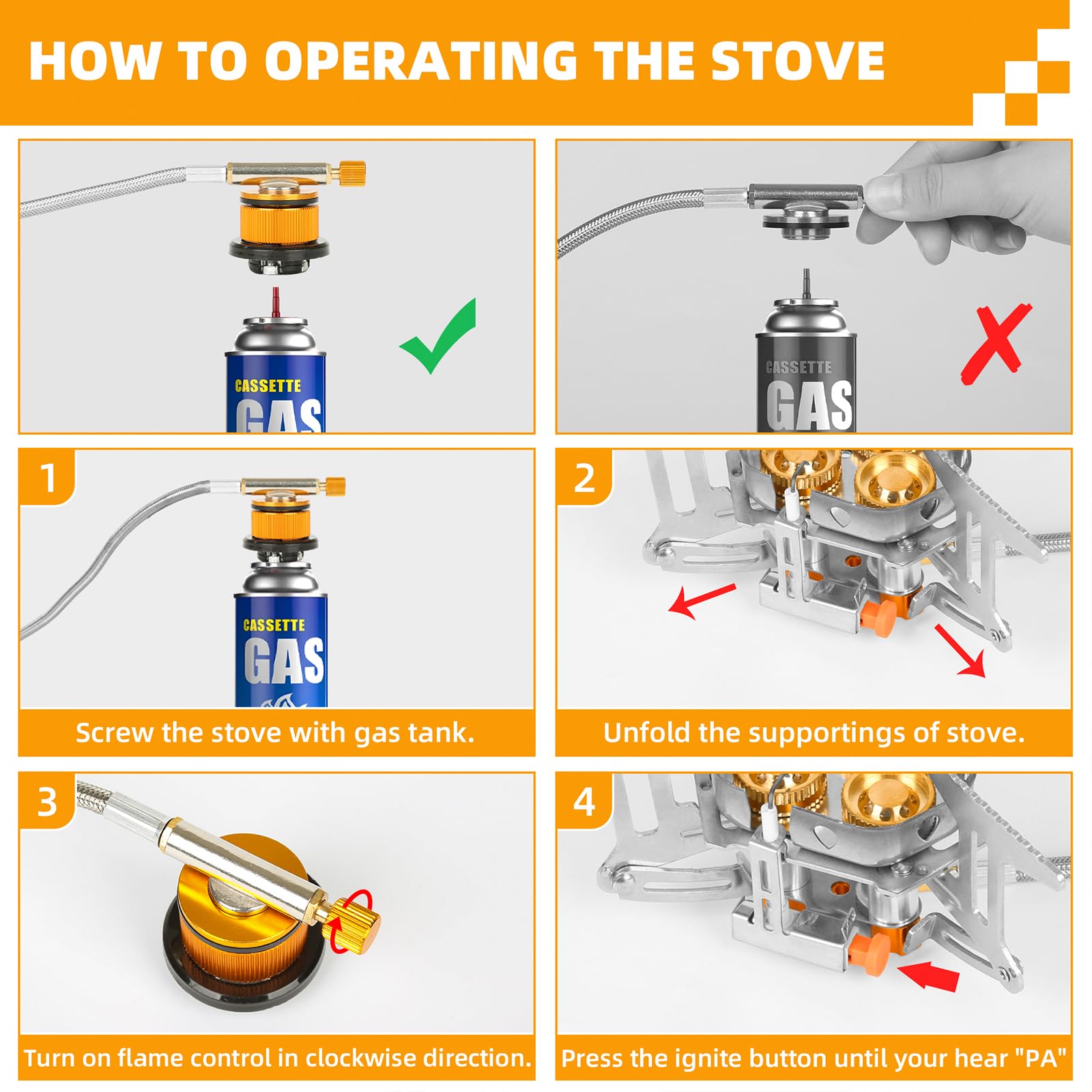 HOW TO OPERATING THE STOVE

CASSETTE
GAS

CASSETTE
GAS

1

CASSETTE
GAS

Screw the stove with gas tank.

2

Unfold the supportings of stove.

3

Turn on flame control in clockwise direction.

4

Press the ignite button until your hear "PA"