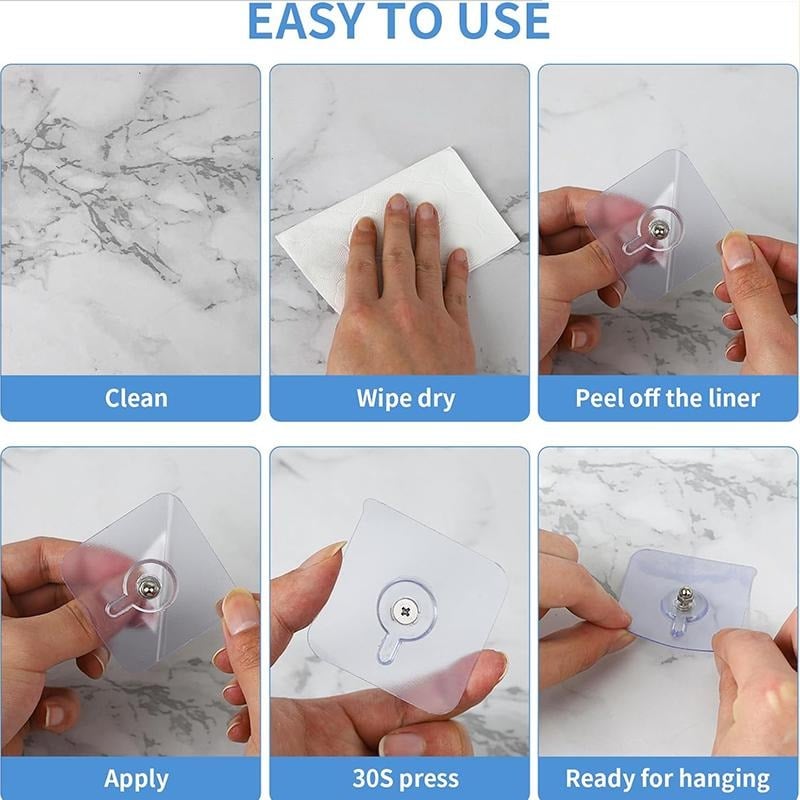 EASY TO USE

Clean

Wipe dry

Peel off the liner

Apply

30S press

Ready for hanging