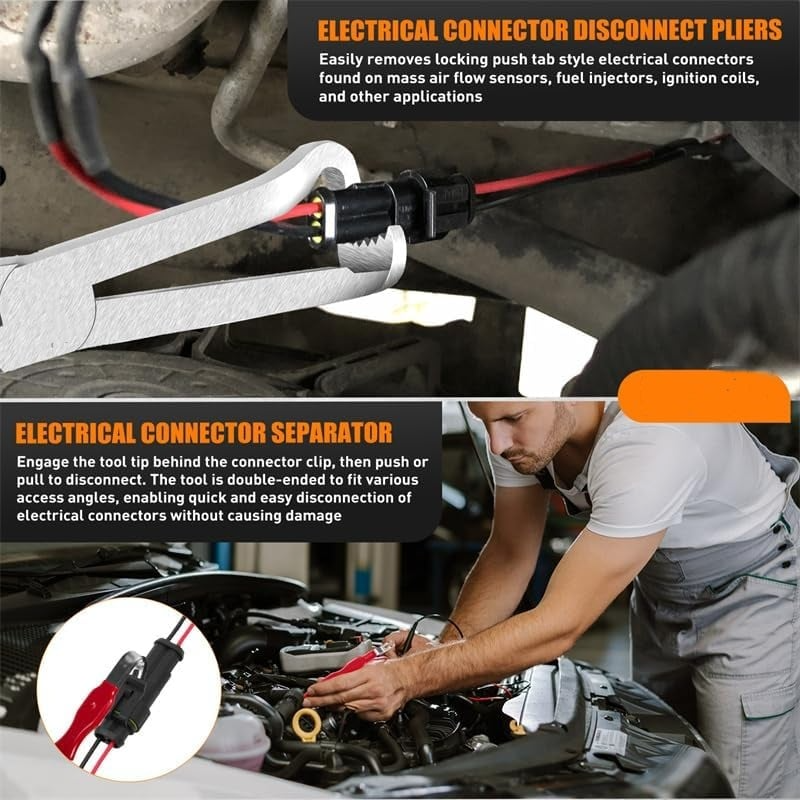 ELECTRICAL CONNECTOR DISCONNECT PLIERS

Easily removes locking push tab style electrical connectors found on mass air flow sensors, fuel injectors, ignition coils, and other applications

ELECTRICAL CONNECTOR SEPARATOR

Engage the tool tip behind the connector clip, then push or pull to disconnect. The tool is double-ended to fit various access angles, enabling quick and easy disconnection of electrical connectors without causing damage