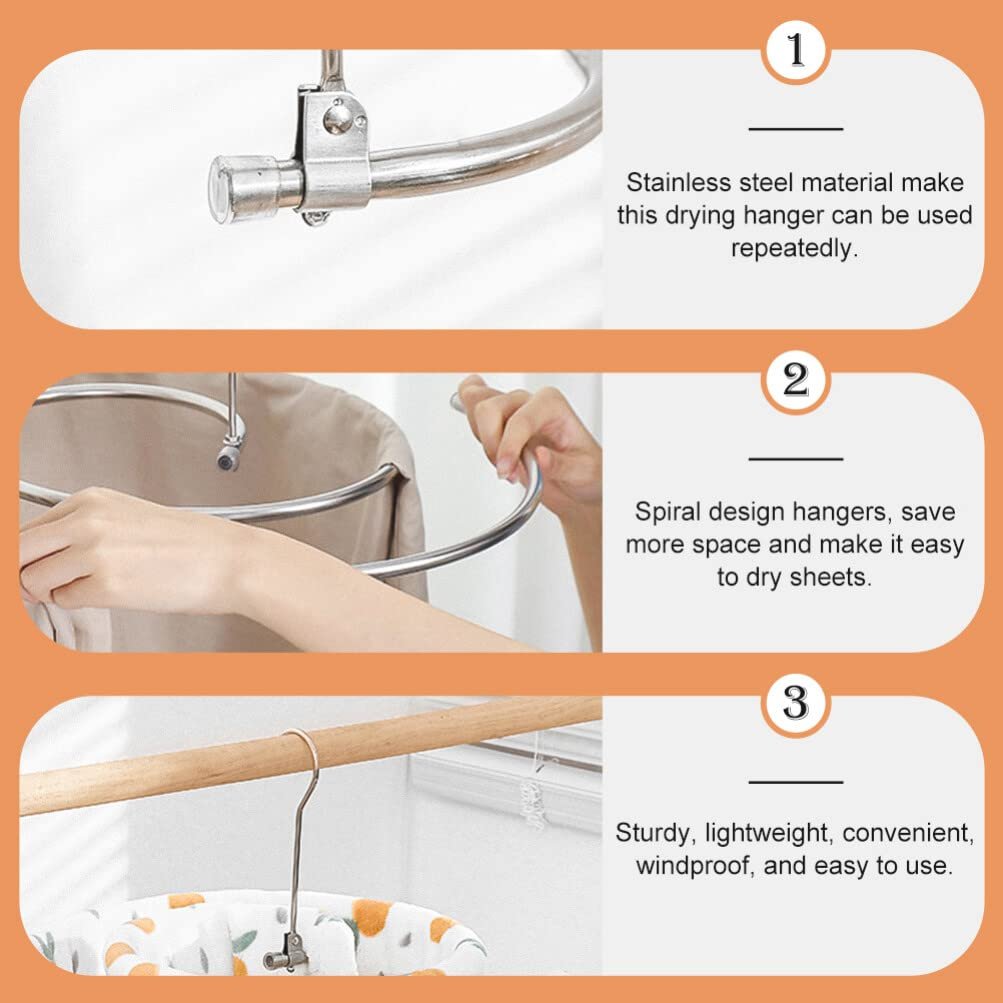 1

Stainless steel material make this drying hanger can be used repeatedly.

2

Spiral design hangers, save more space and make it easy to dry sheets.

3

Sturdy, lightweight, convenient, windproof, and easy to use.