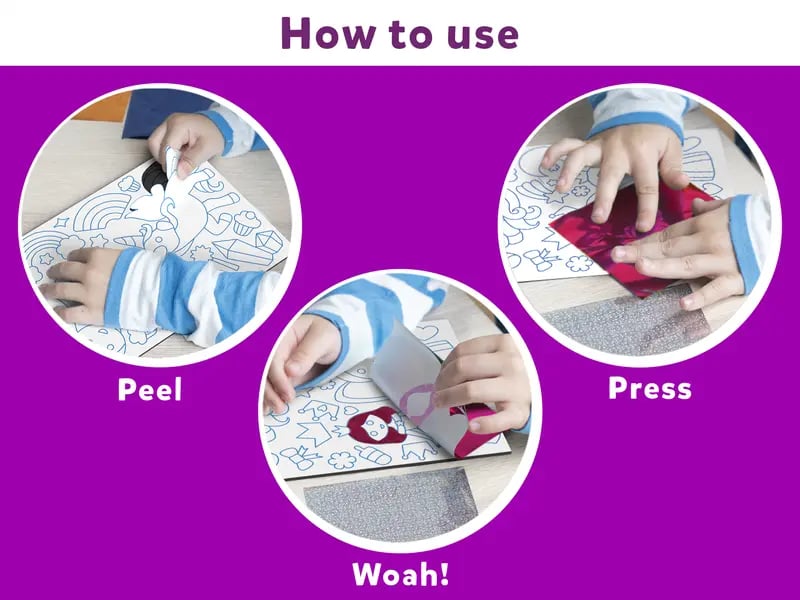 How to use

Peel

Press

Woah!