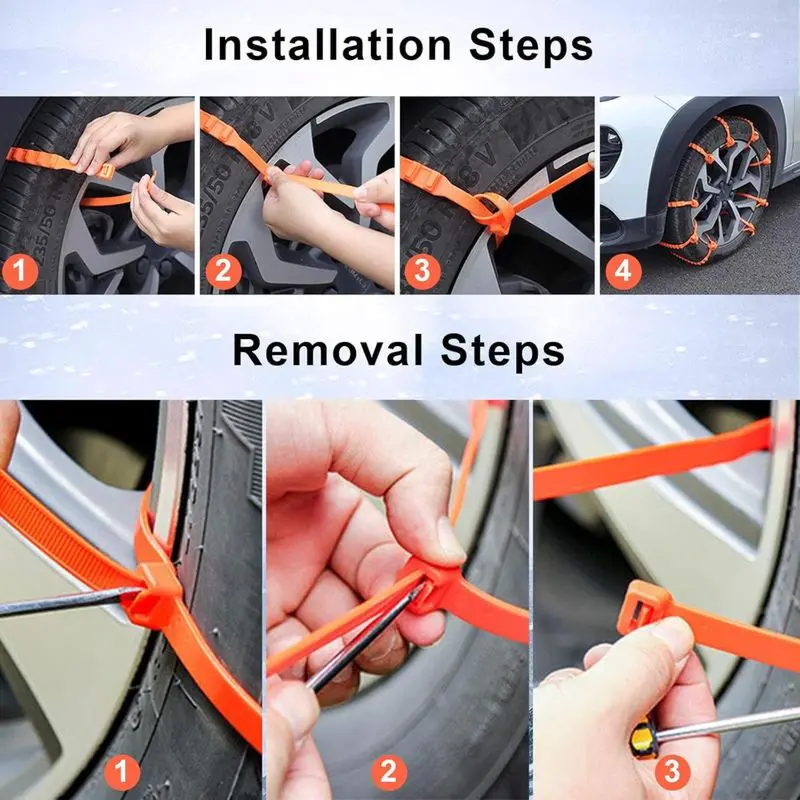 Installation Steps

1
2
3
4

Removal Steps

1
2
3