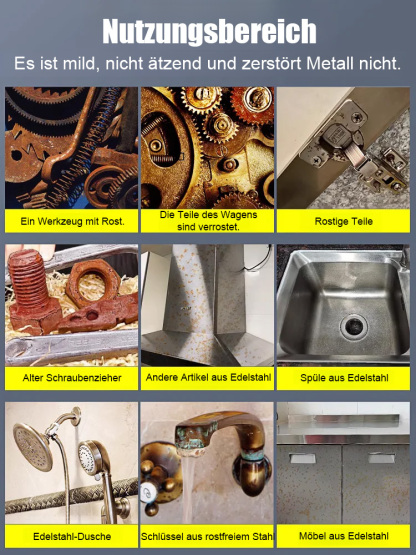 Nutzungsbereich
Es ist mild, nicht ätzend und zerstört Metall nicht.

Ein Werkzeug mit Rost.

Die Teile des Wagens sind verrostet.

Rostige Teile

Alter Schraubenzieher

Andere Artikel aus Edelstahl

Spüle aus Edelstahl

Edelstahl-Dusche

Schlüssel aus rostfreiem Stahl

Möbel aus Edelstahl