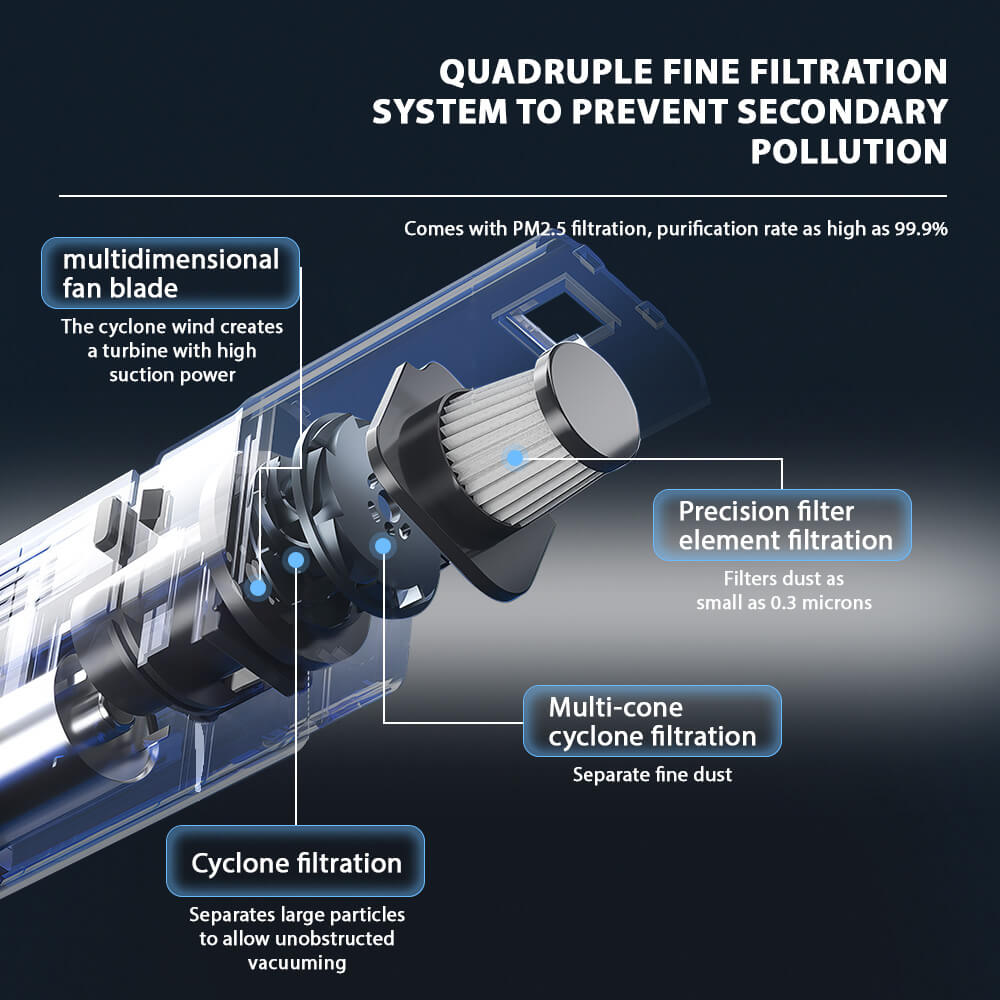 QUADRUPLE FINE FILTRATION SYSTEM TO PREVENT SECONDARY POLLUTION

Comes with PM2.5 filtration, purification rate as high as 99.9%

multidimensional fan blade

The cyclone wind creates a turbine with high suction power

Precision filter element filtration

Filters dust as small as 0.3 microns

Multi-cone cyclone filtration

Separate fine dust

Cyclone filtration

Separates large particles to allow unobstructed vacuuming