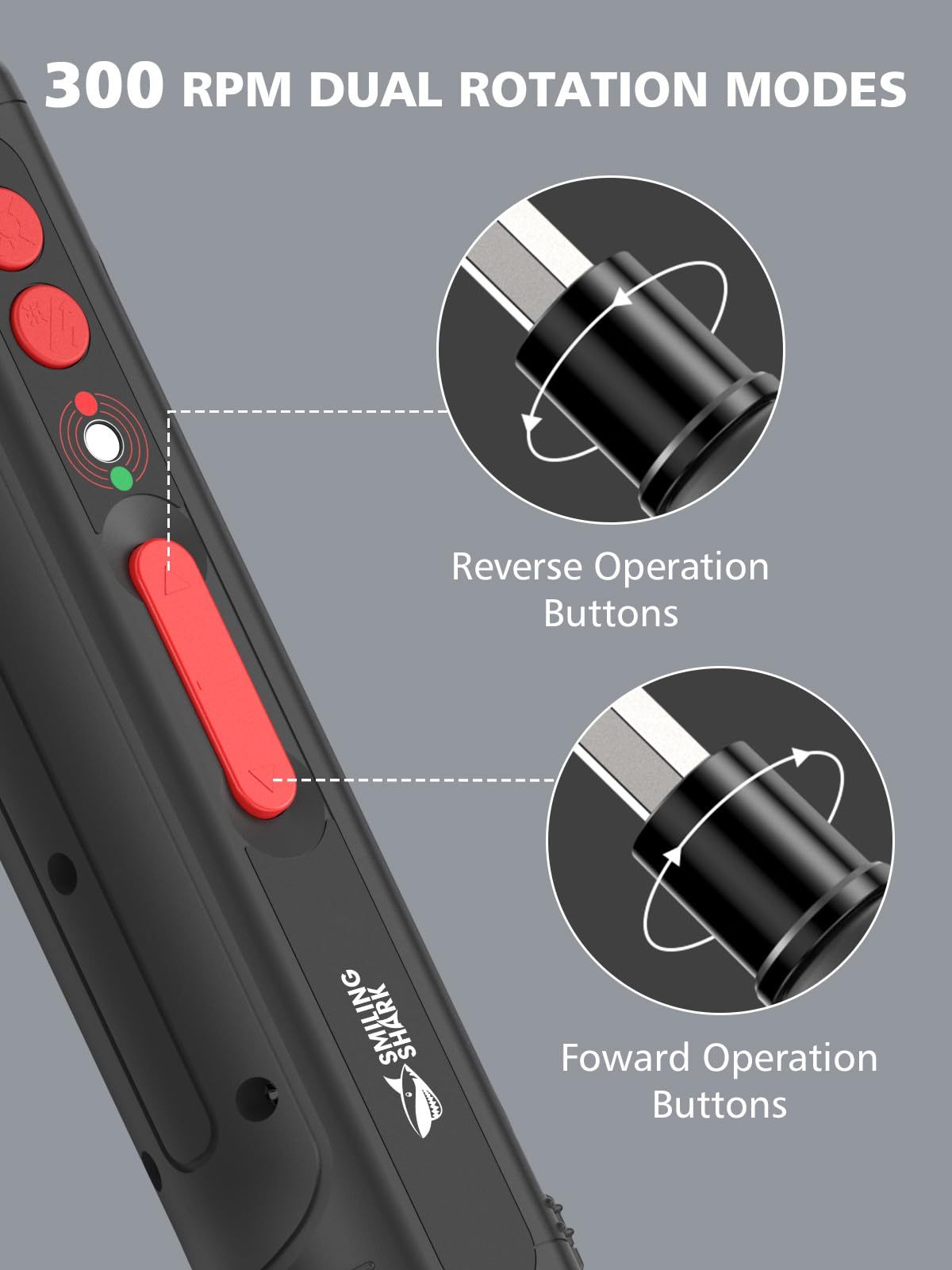 300 RPM DUAL ROTATION MODES

Reverse Operation Buttons

Foward Operation Buttons

SMILING SHARK