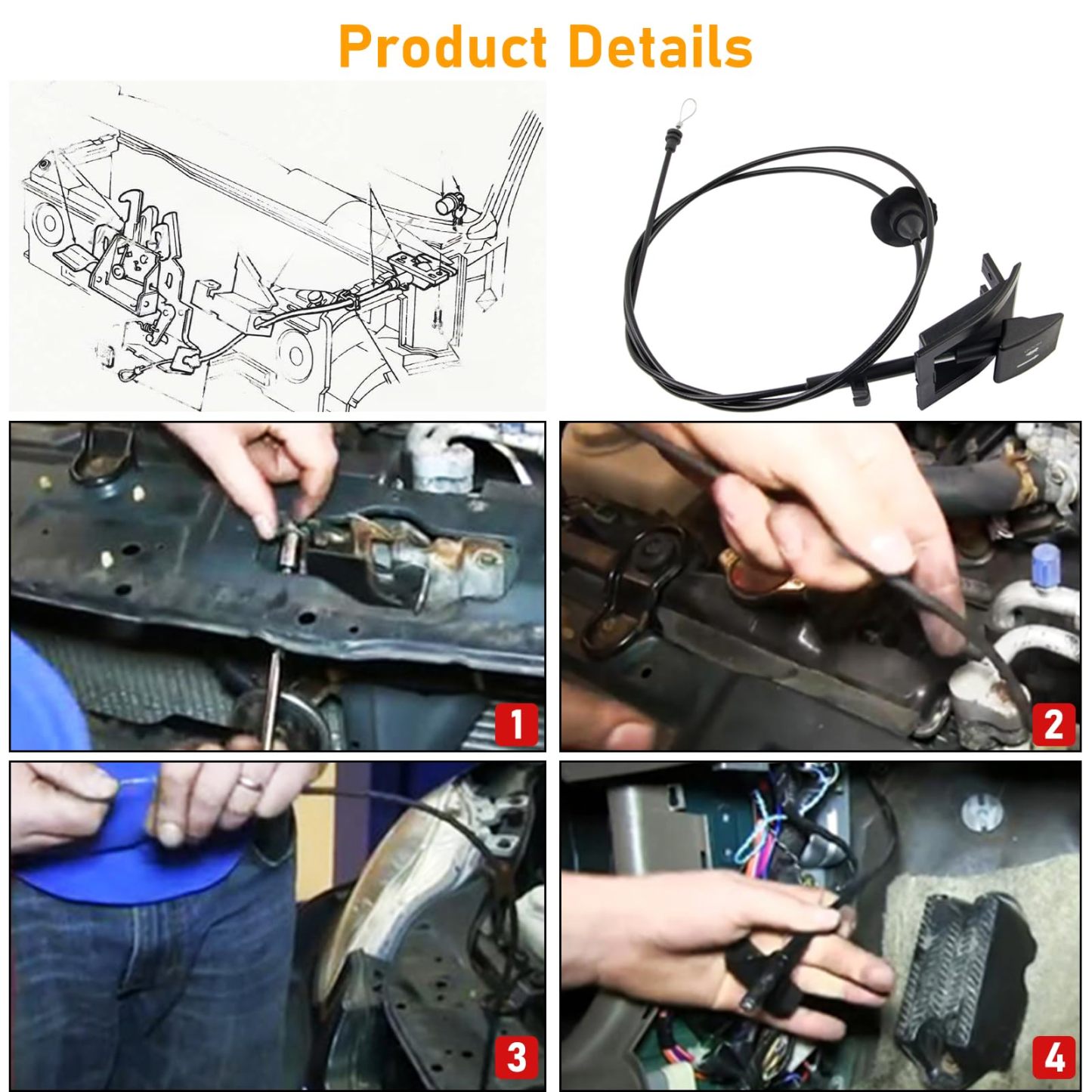 Product Details

1

2

3

4