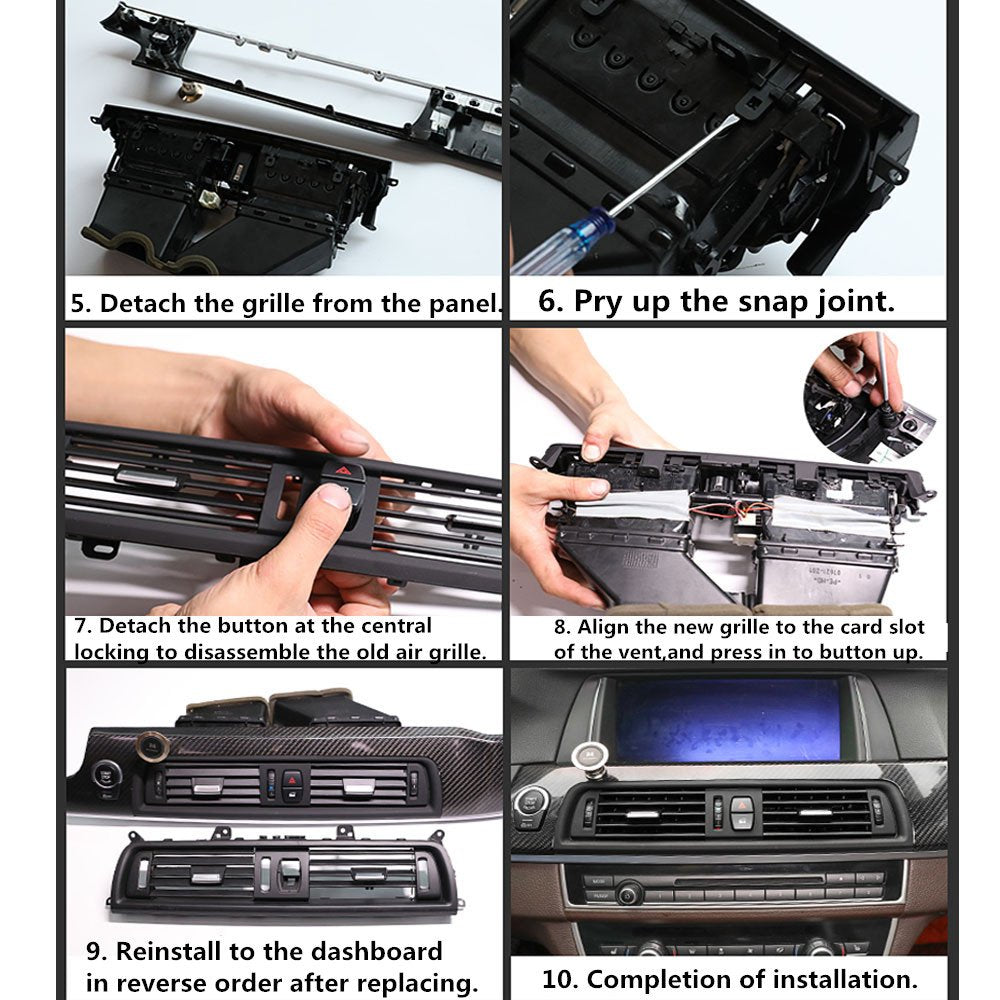 5. Detach the grille from the panel.

6. Pry up the snap joint.

7. Detach the button at the central locking to disassemble the old air grille.

8. Align the new grille to the card slot of the vent,and press in to button up.

9. Reinstall to the dashboard in reverse order after replacing.

10. Completion of installation.