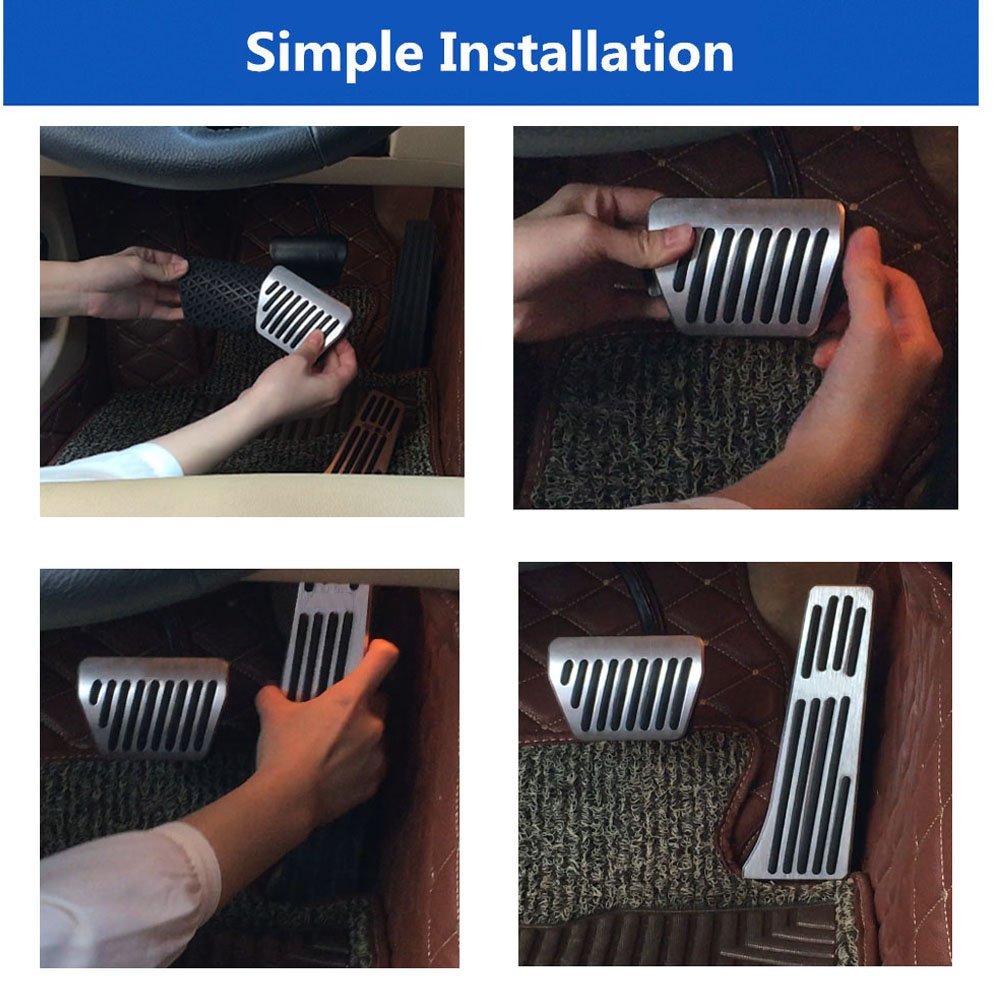 Simple Installation