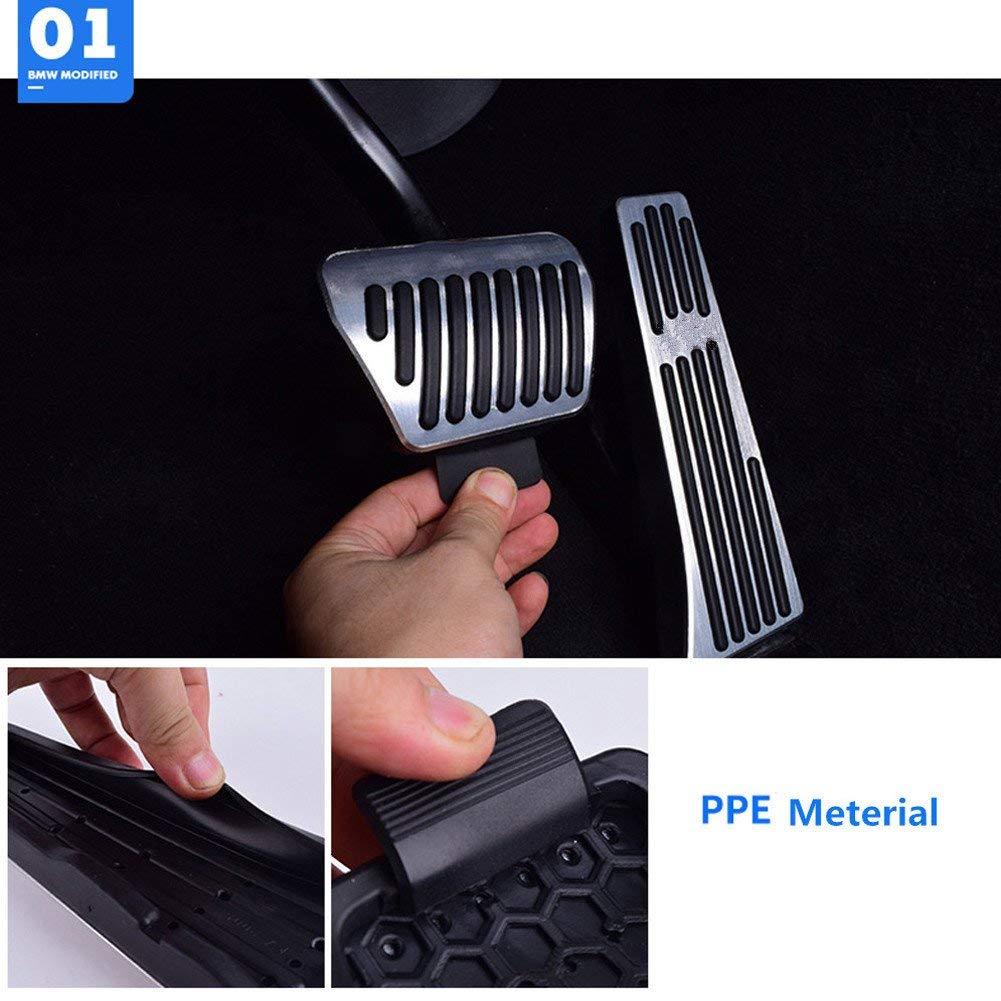 01
BMW MODIFIED

PPE Meterial