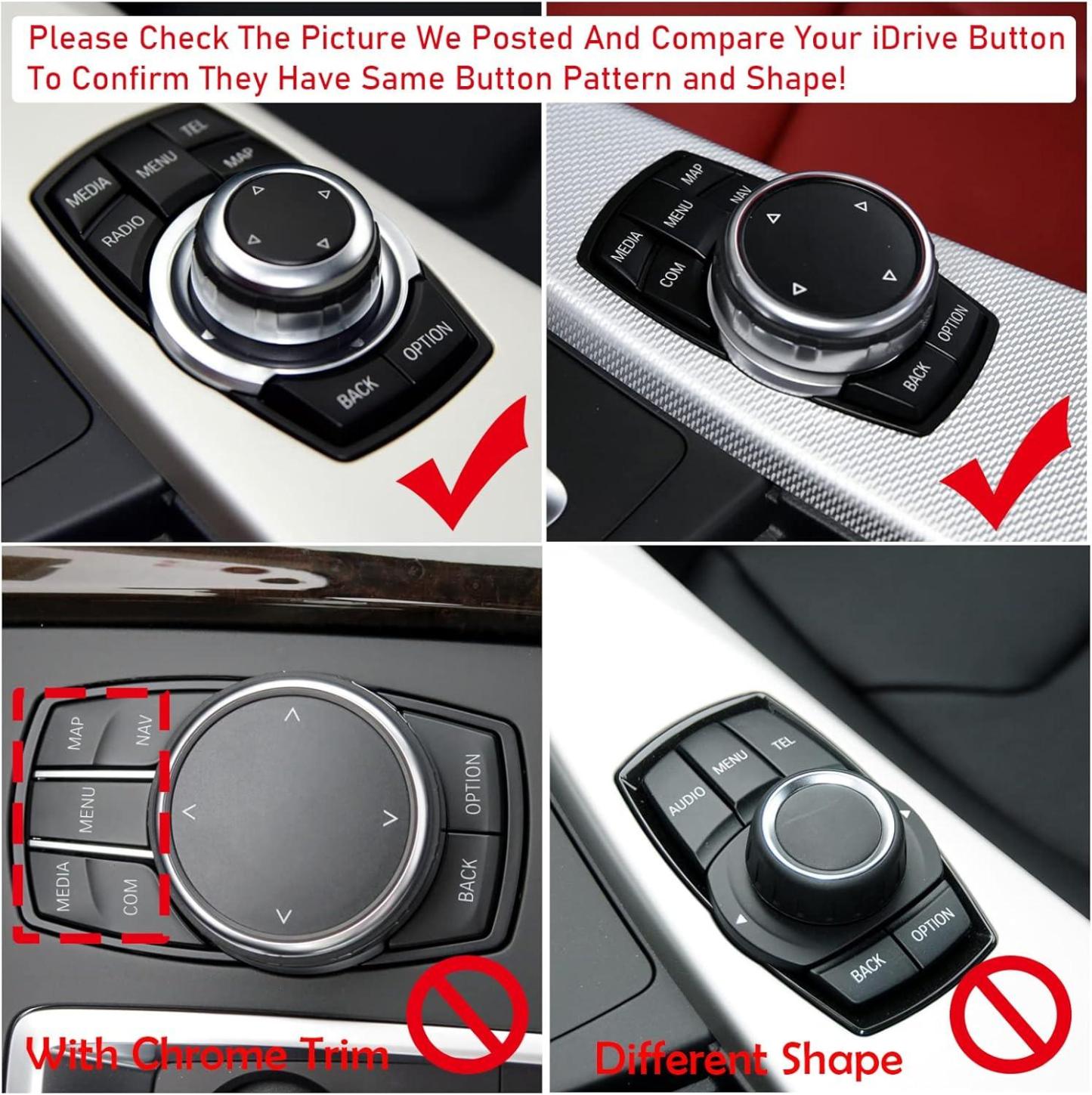 Please Check The Picture We Posted And Compare Your iDrive Button To Confirm They Have Same Button Pattern and Shape!

TEL
MENU
MAP
MEDIA
RADIO
OPTION
BACK

MAP
NAV
MENU
MEDIA
COM
OPTION
BACK

MAP
NAV
MENU
MEDIA
COM
OPTION
BACK
With Chrome Trim

TEL
MENU
AUDIO
OPTION
BACK
Different Shape