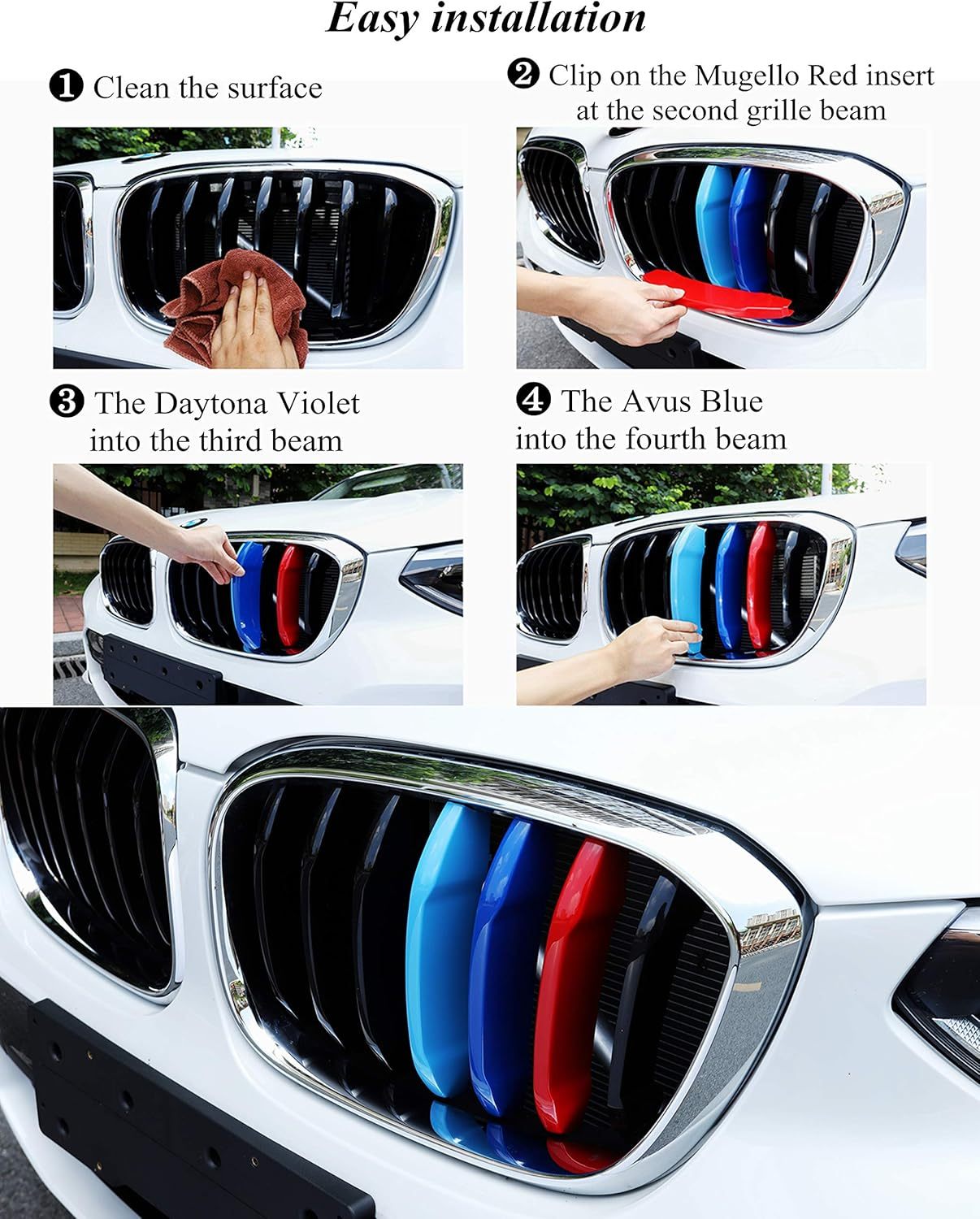 Easy installation

❶ Clean the surface

❷ Clip on the Mugello Red insert at the second grille beam

❸ The Daytona Violet into the third beam

❹ The Avus Blue into the fourth beam