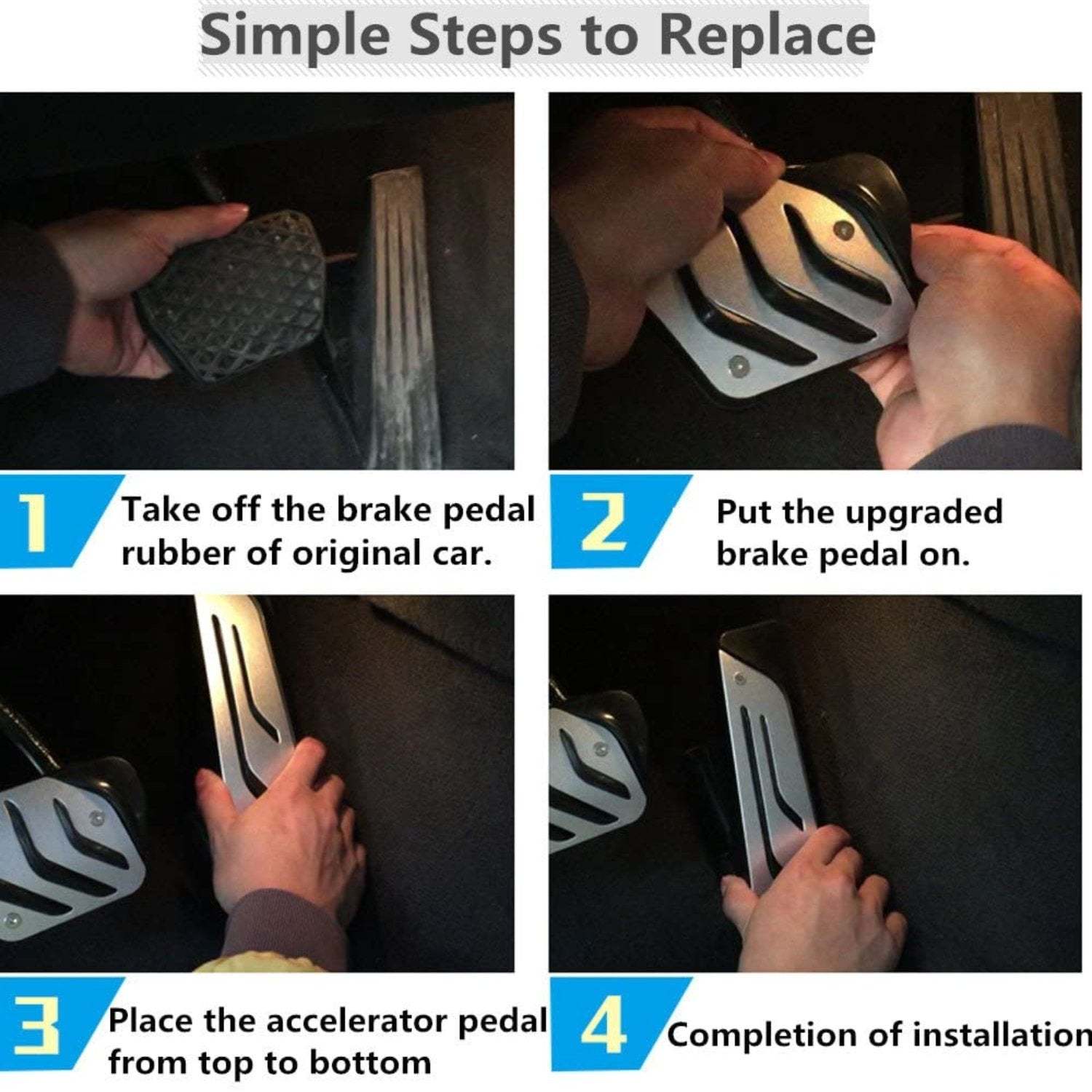 Simple Steps to Replace

1 Take off the brake pedal rubber of original car.

2 Put the upgraded brake pedal on.

3 Place the accelerator pedal from top to bottom

4 Completion of installation