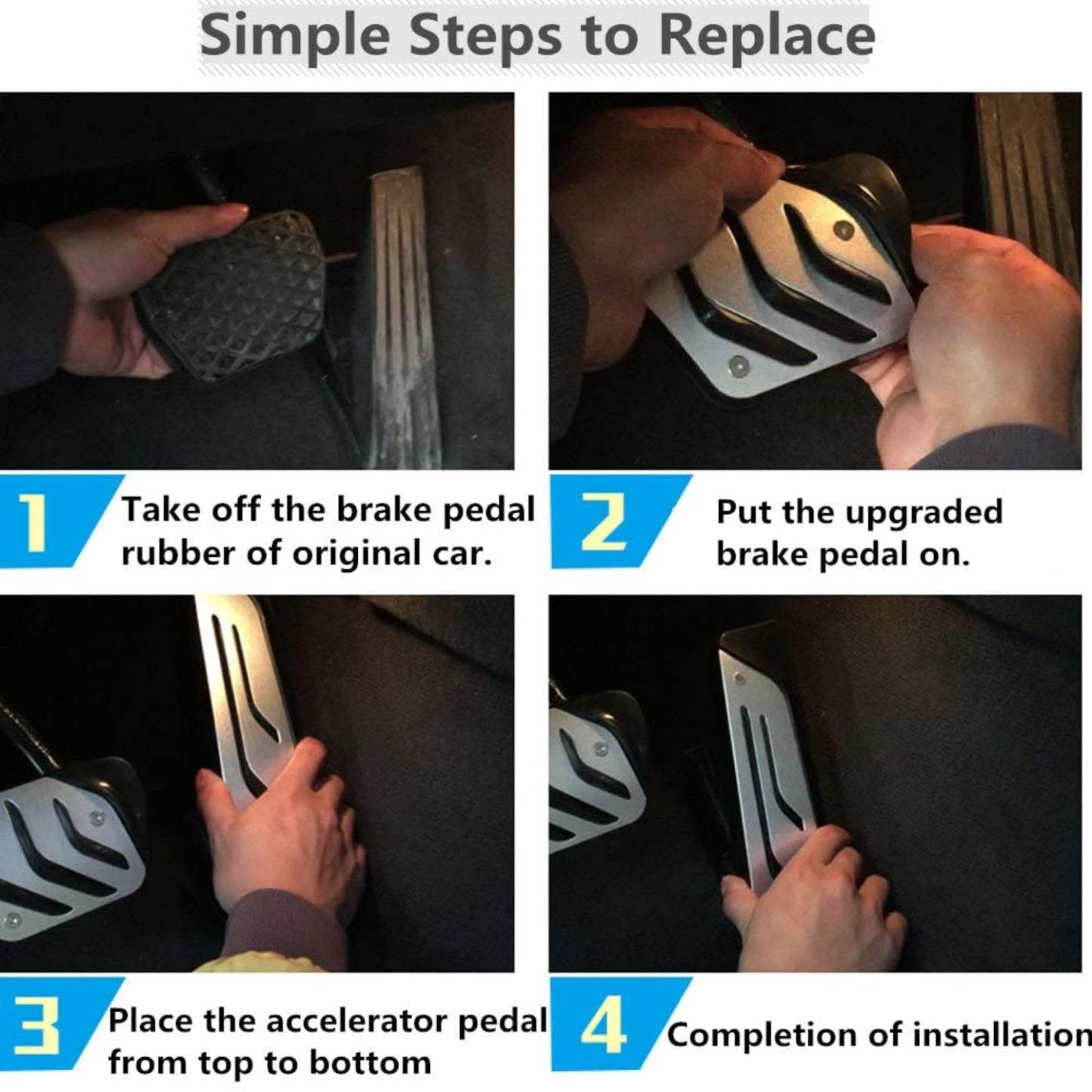 Simple Steps to Replace

1 Take off the brake pedal rubber of original car.

2 Put the upgraded brake pedal on.

3 Place the accelerator pedal from top to bottom

4 Completion of installation