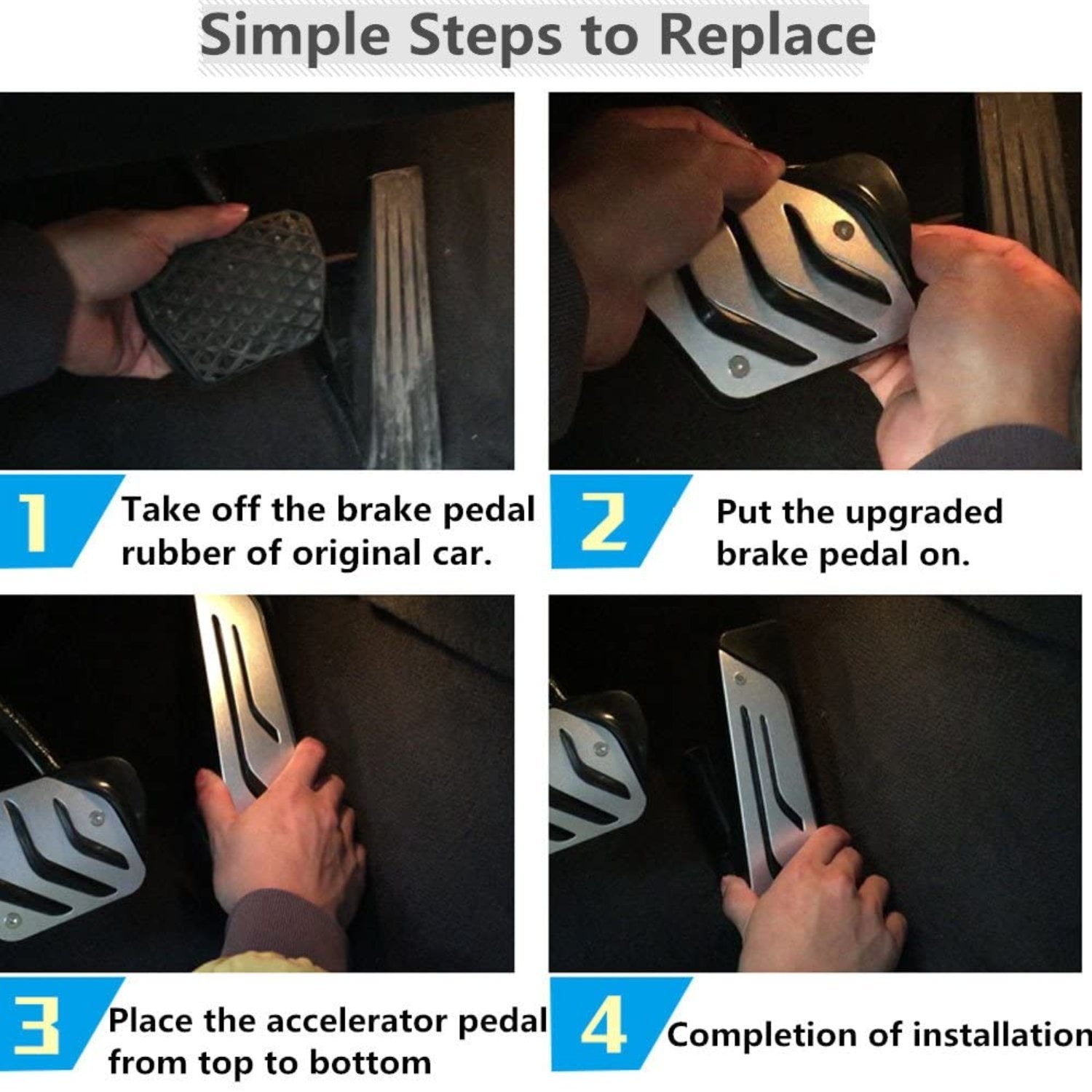 Simple Steps to Replace

1 Take off the brake pedal rubber of original car.

2 Put the upgraded brake pedal on.

3 Place the accelerator pedal from top to bottom

4 Completion of installation