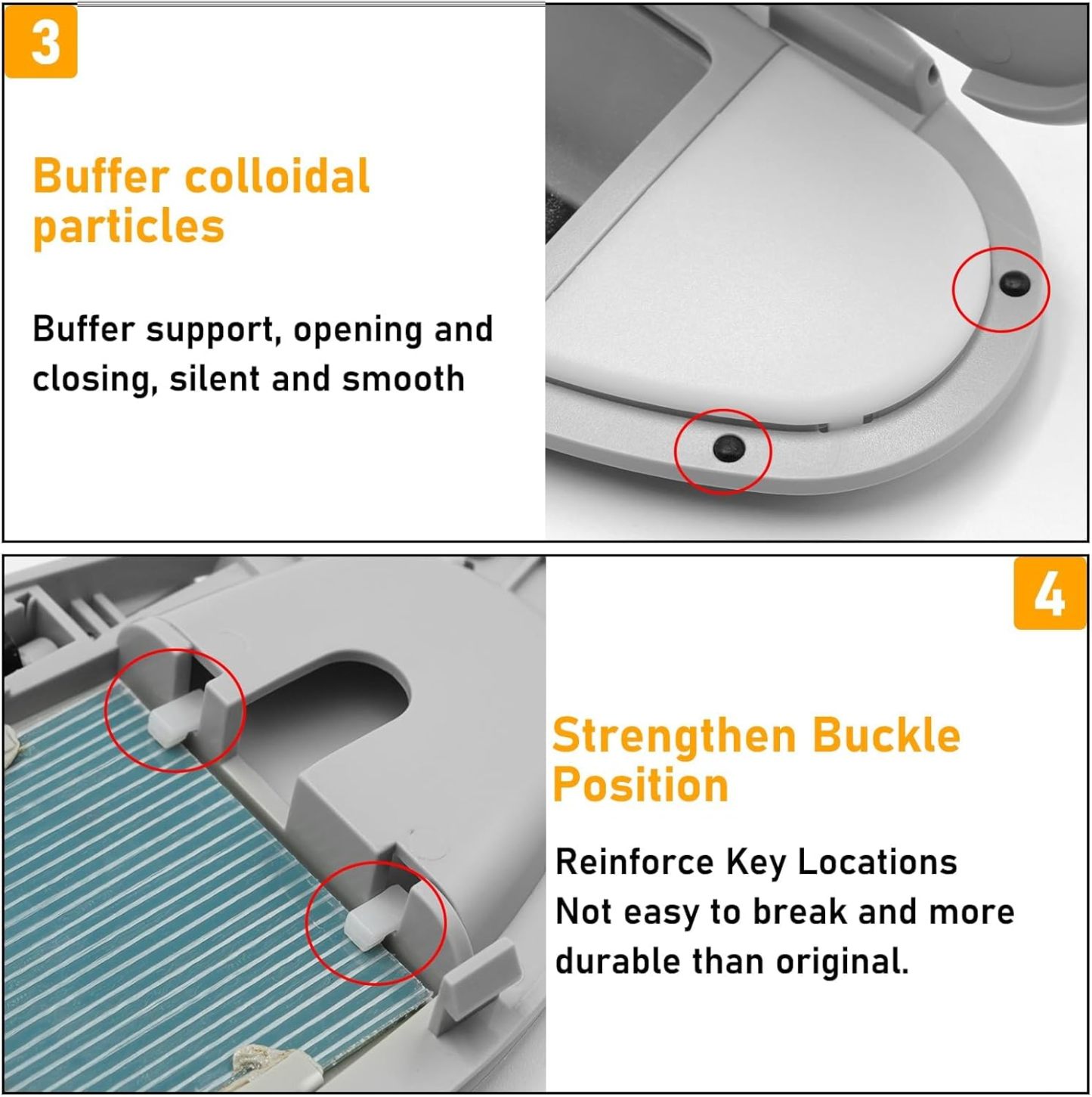 3

Buffer colloidal particles

Buffer support, opening and closing, silent and smooth

4

Strengthen Buckle Position

Reinforce Key Locations
Not easy to break and more durable than original.