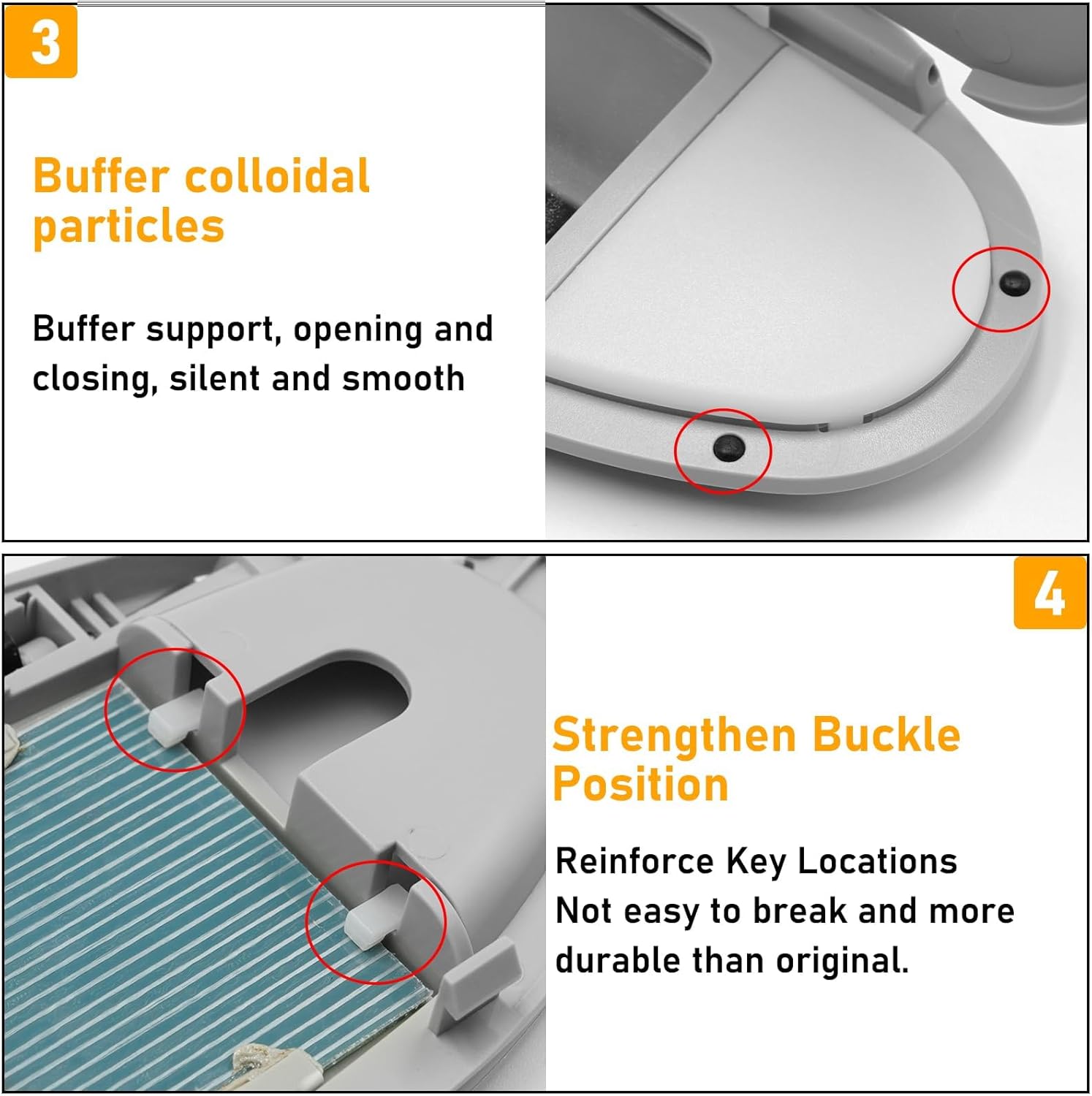 3

Buffer colloidal particles

Buffer support, opening and closing, silent and smooth

4

Strengthen Buckle Position

Reinforce Key Locations
Not easy to break and more durable than original.