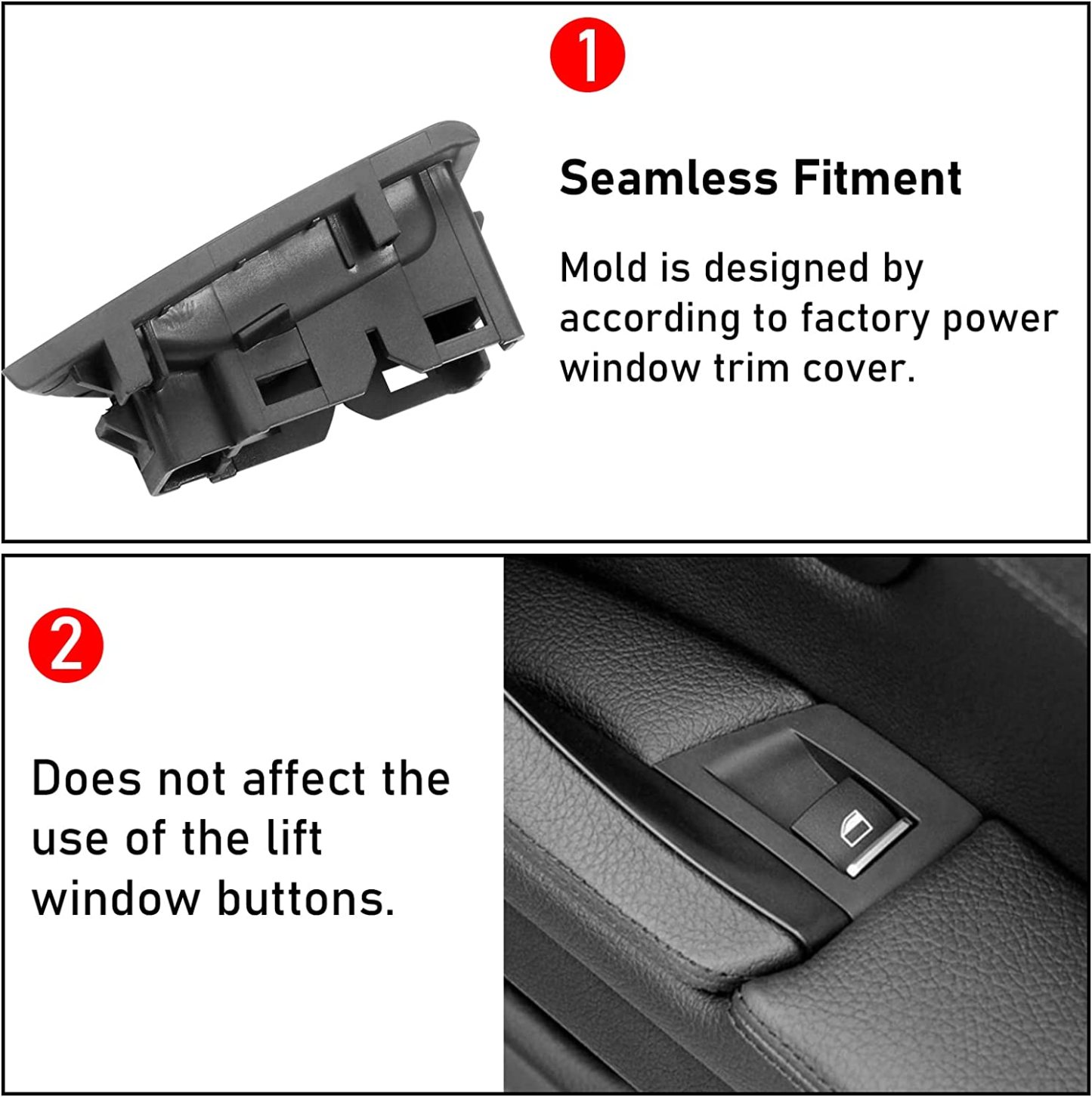 1

Seamless Fitment

Mold is designed by according to factory power window trim cover.

2

Does not affect the use of the lift window buttons.