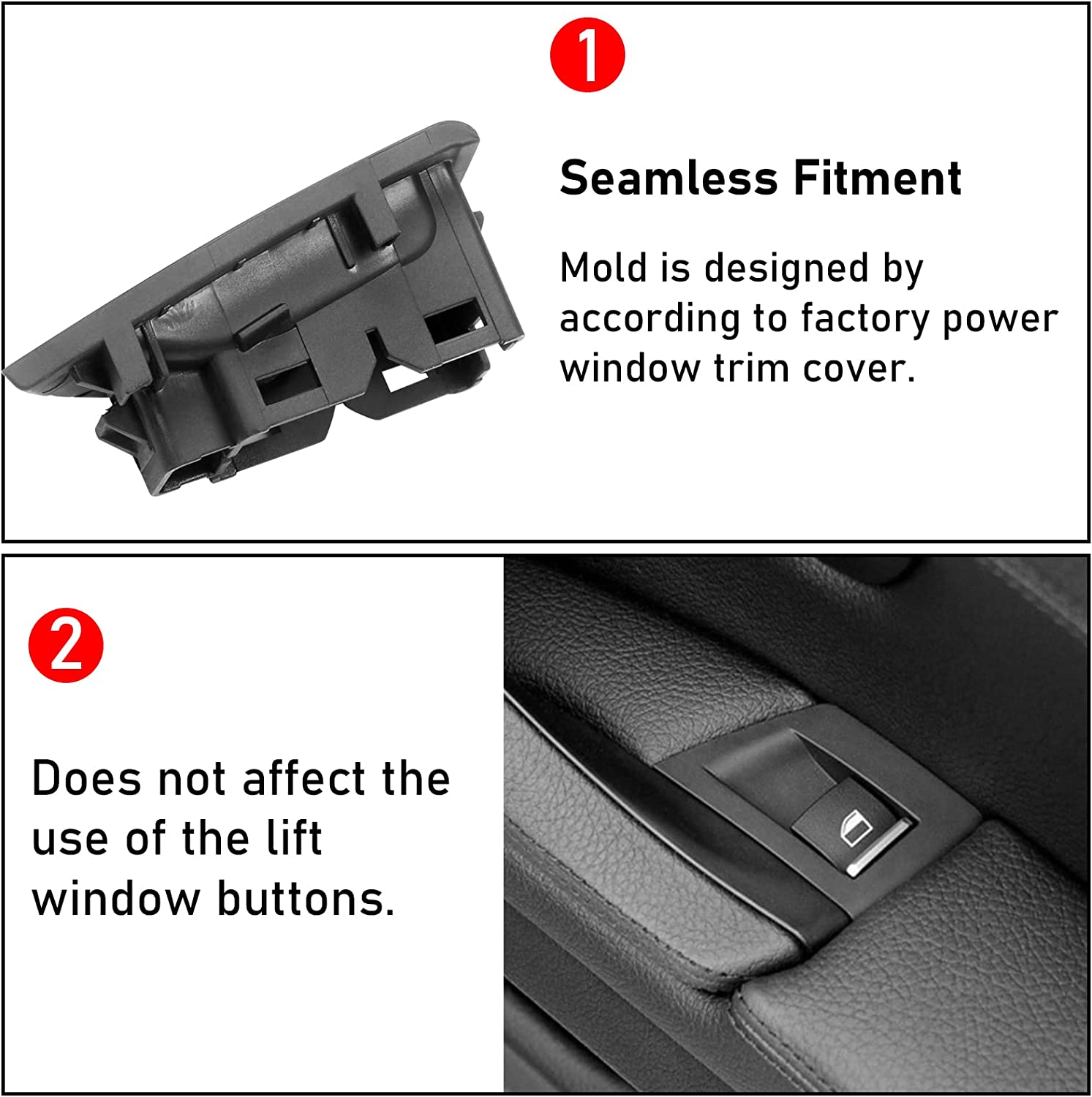 1

Seamless Fitment

Mold is designed by according to factory power window trim cover.

2

Does not affect the use of the lift window buttons.