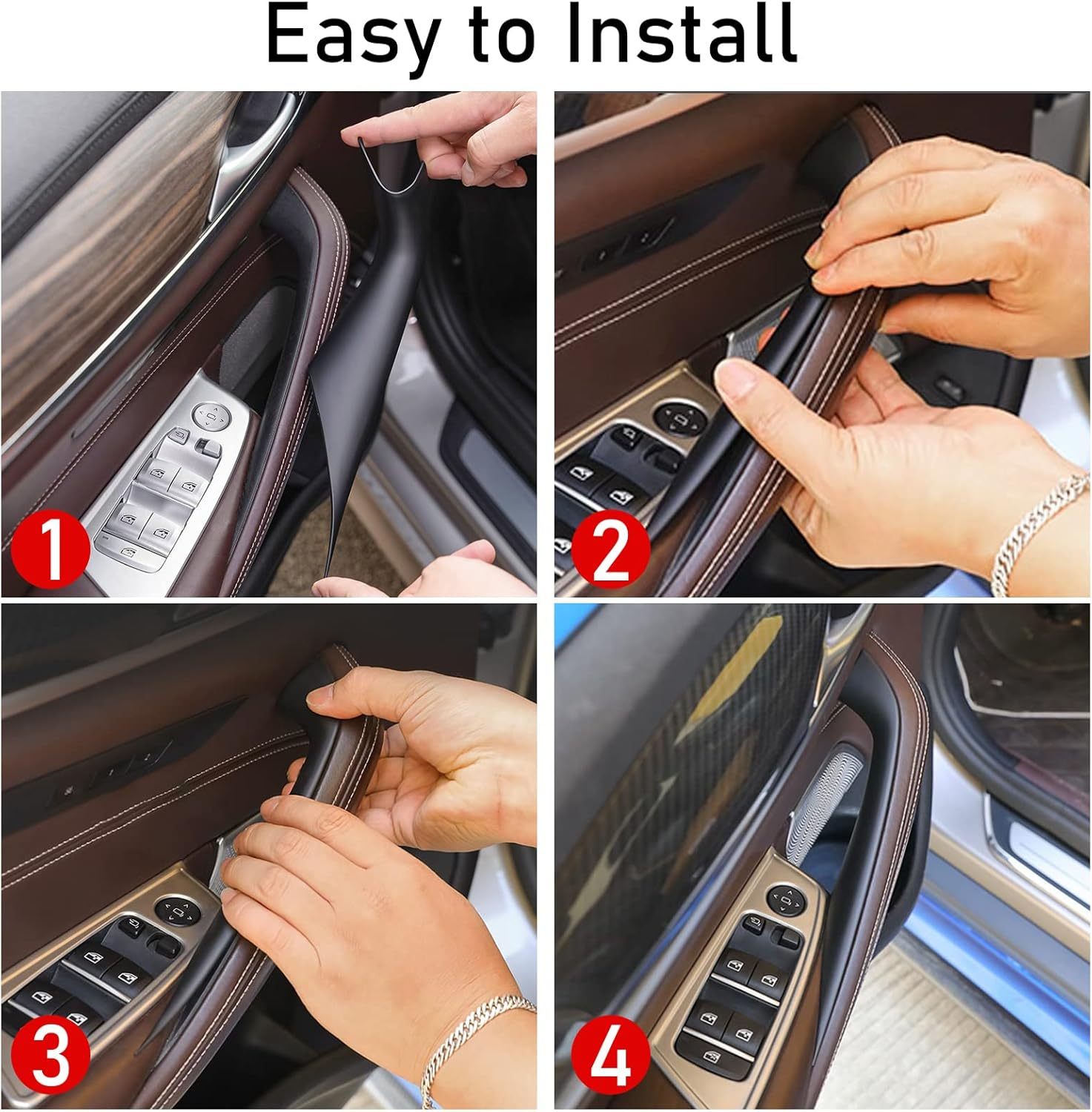 Easy to Install

1

2

3

4