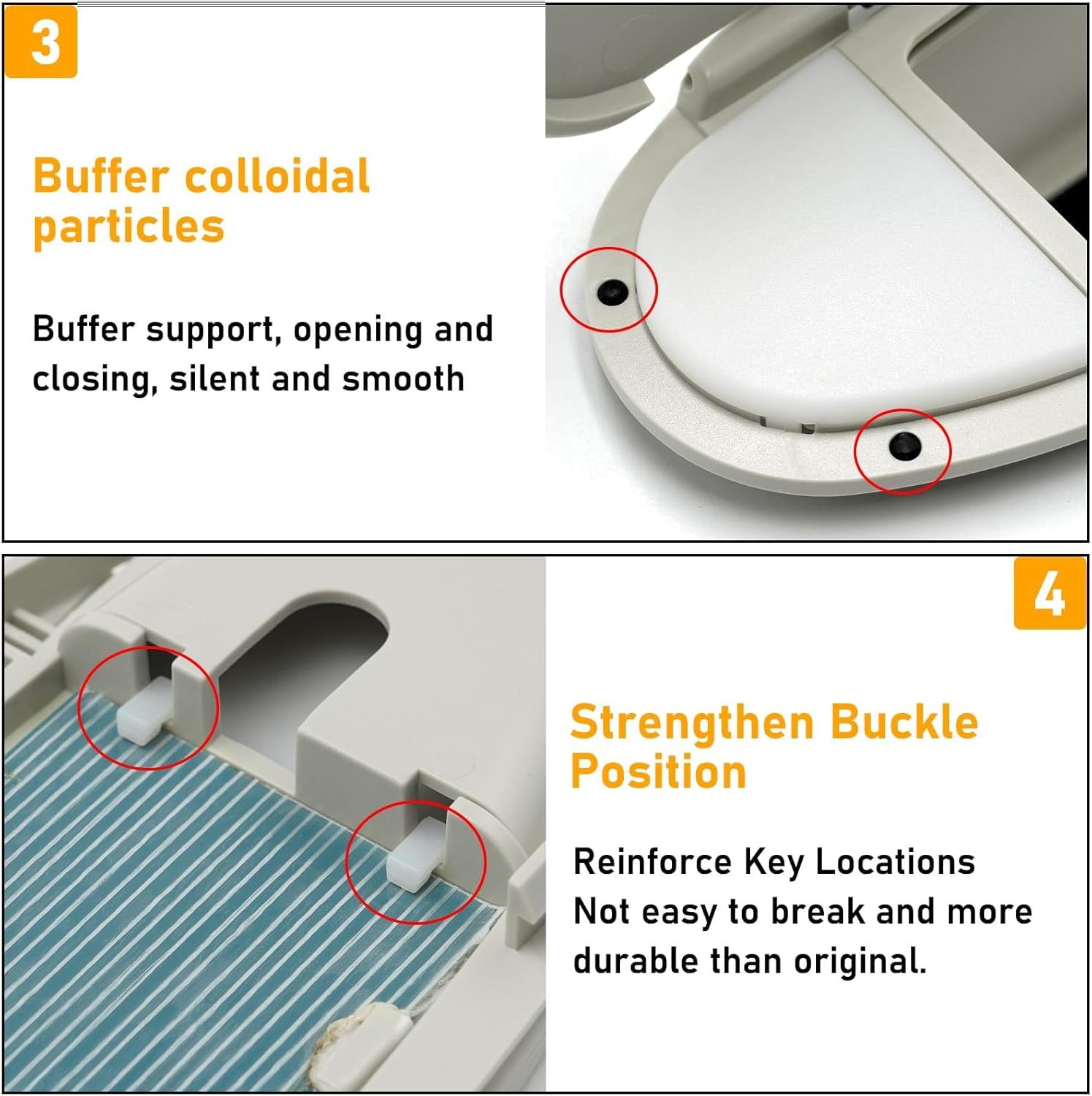 3

Buffer colloidal particles

Buffer support, opening and closing, silent and smooth

4

Strengthen Buckle Position

Reinforce Key Locations
Not easy to break and more durable than original.