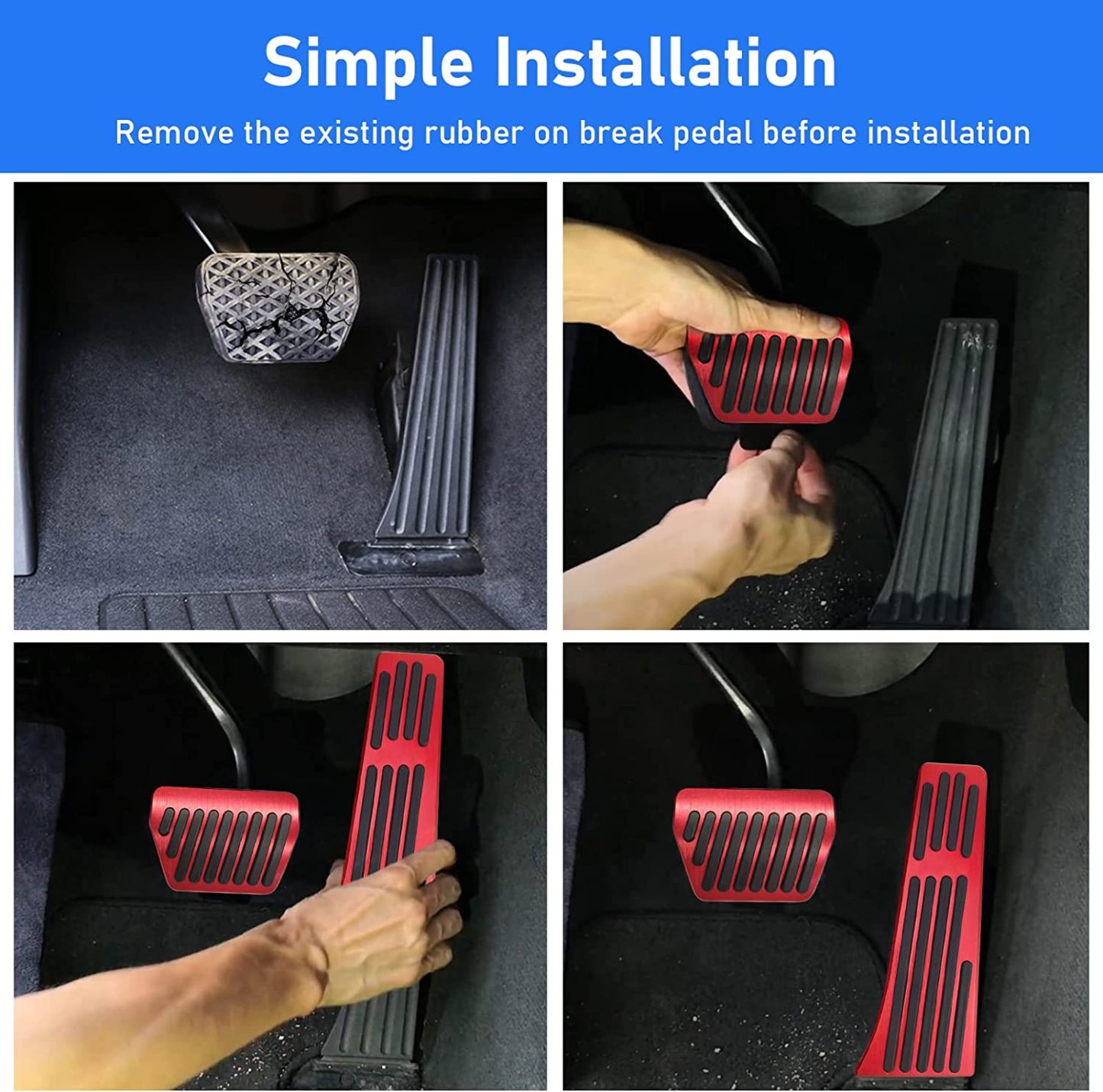 Simple Installation

Remove the existing rubber on break pedal before installation