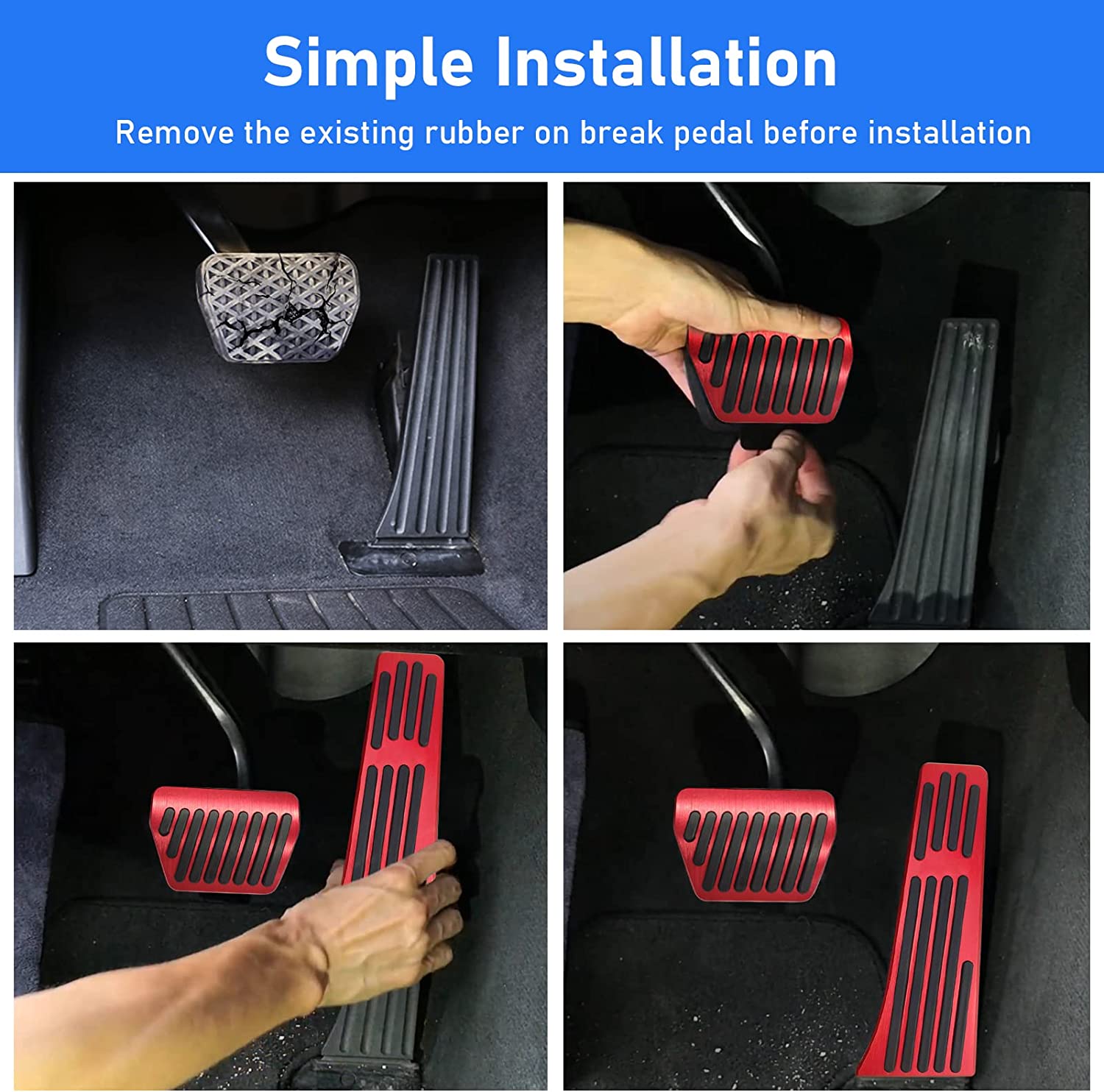 Simple Installation

Remove the existing rubber on break pedal before installation