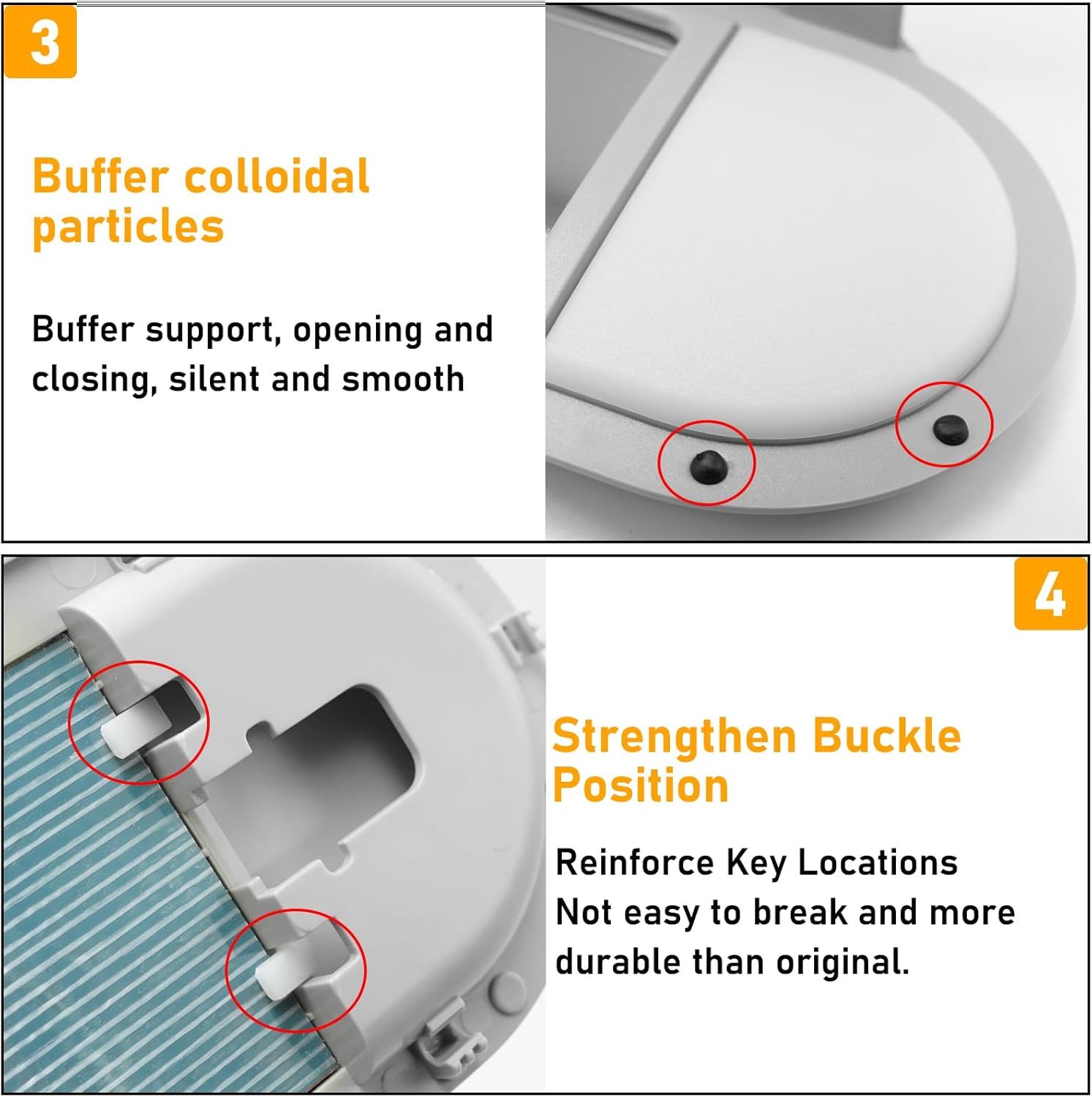 3

Buffer colloidal particles

Buffer support, opening and closing, silent and smooth

4

Strengthen Buckle Position

Reinforce Key Locations
Not easy to break and more durable than original.